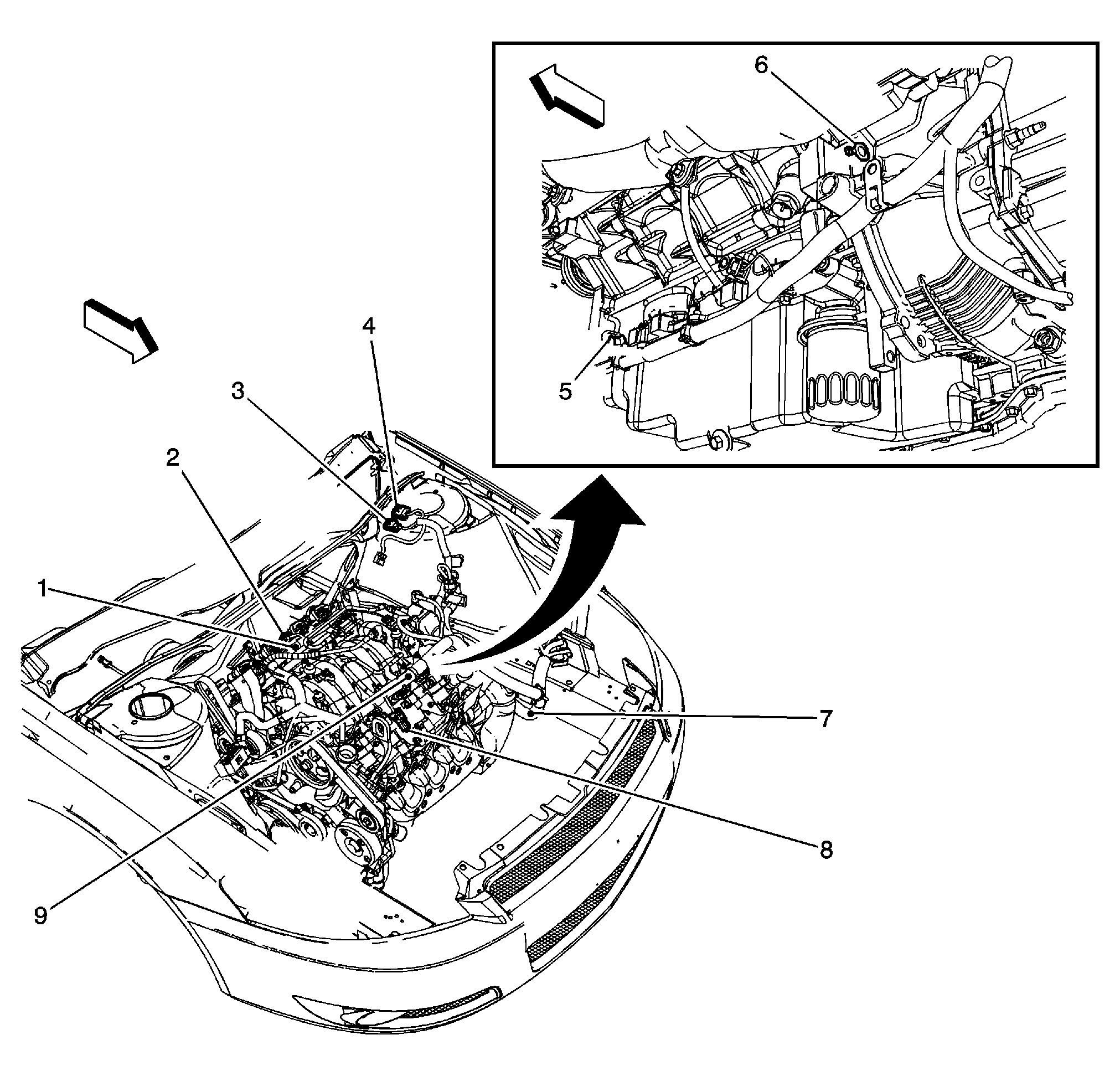 6
5
4
3
2
1
7
8
9