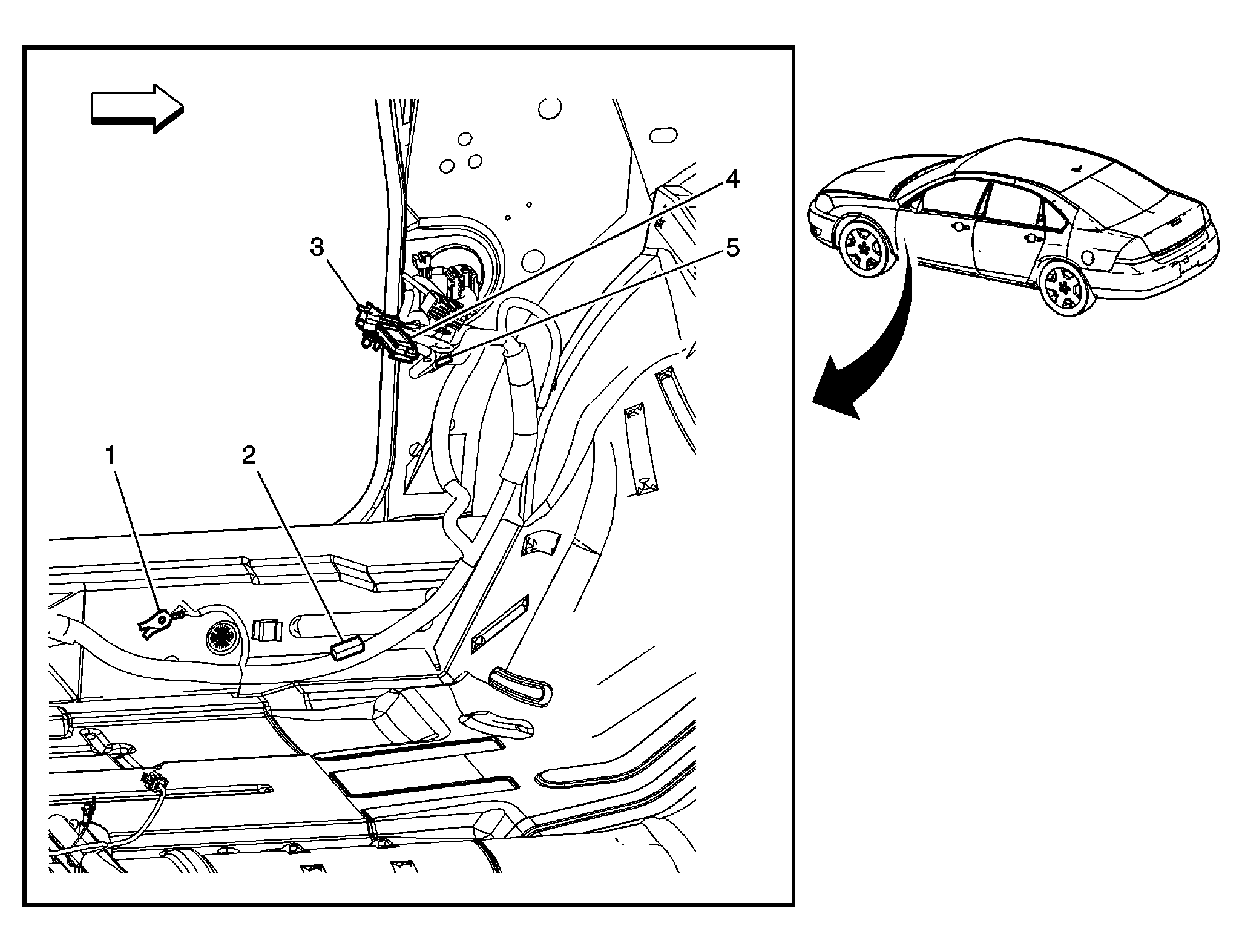 4
3
5
1
2