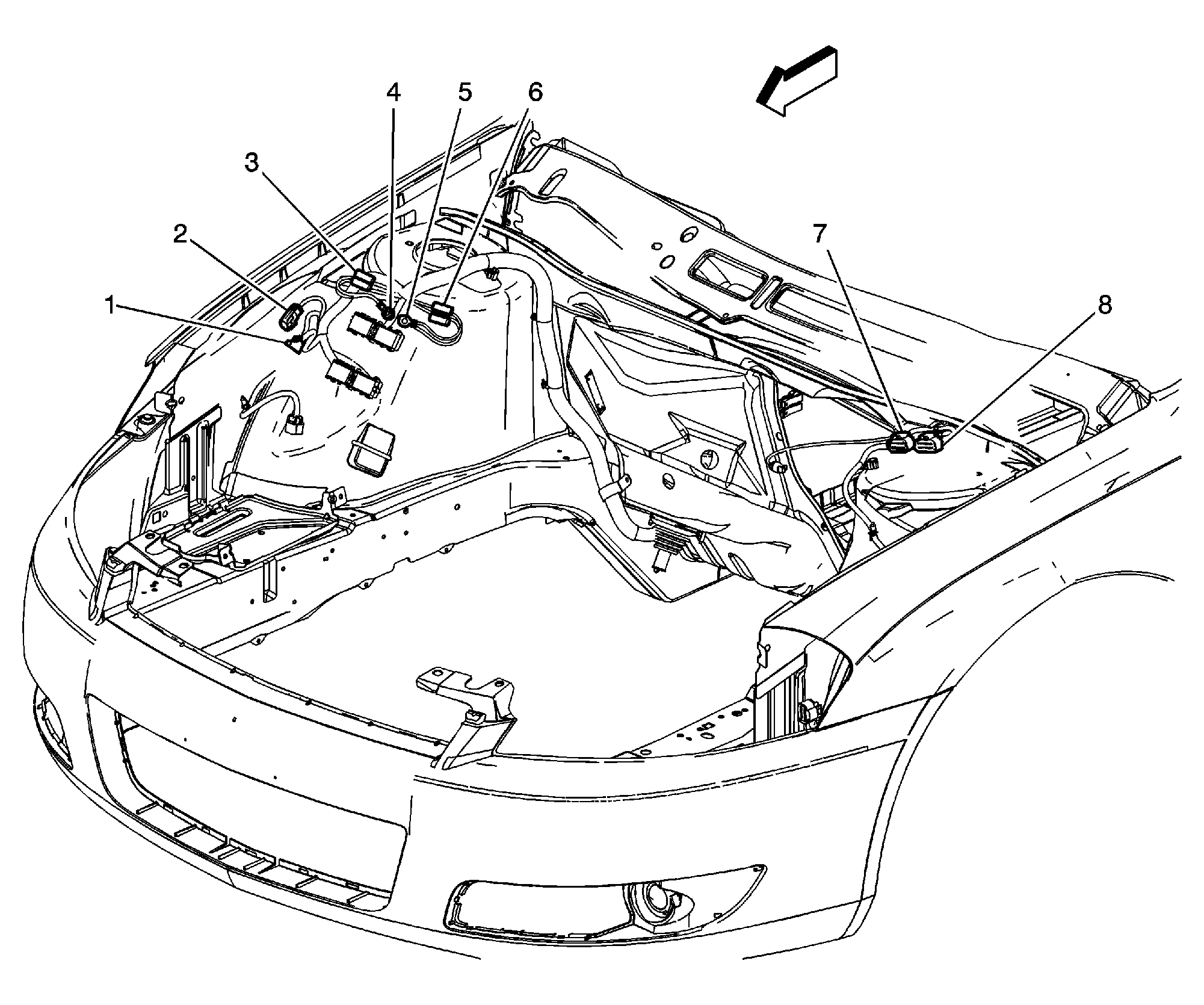 4 5 6
3
2
1
7
8