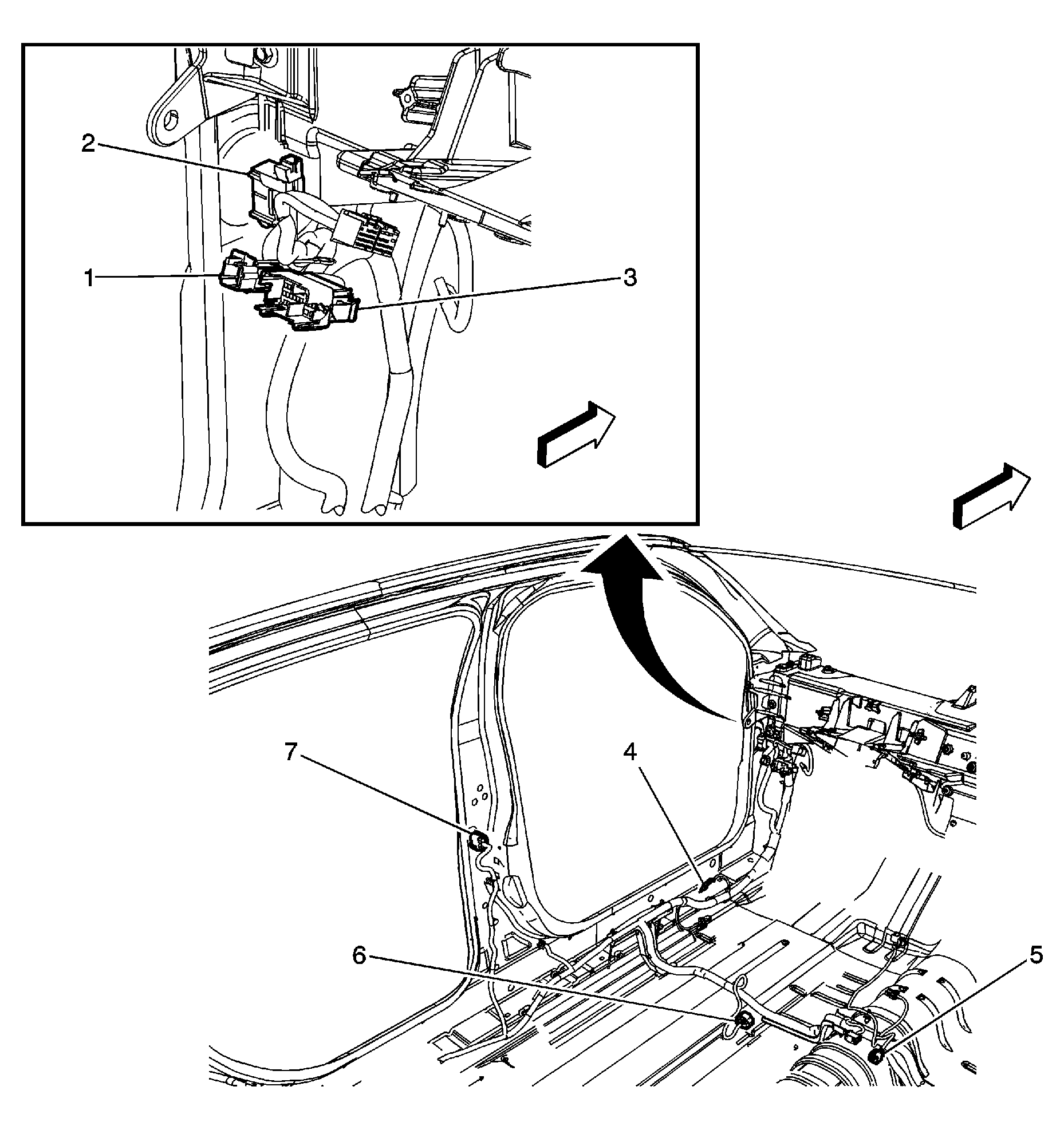 2

1

3

7

4

6

5