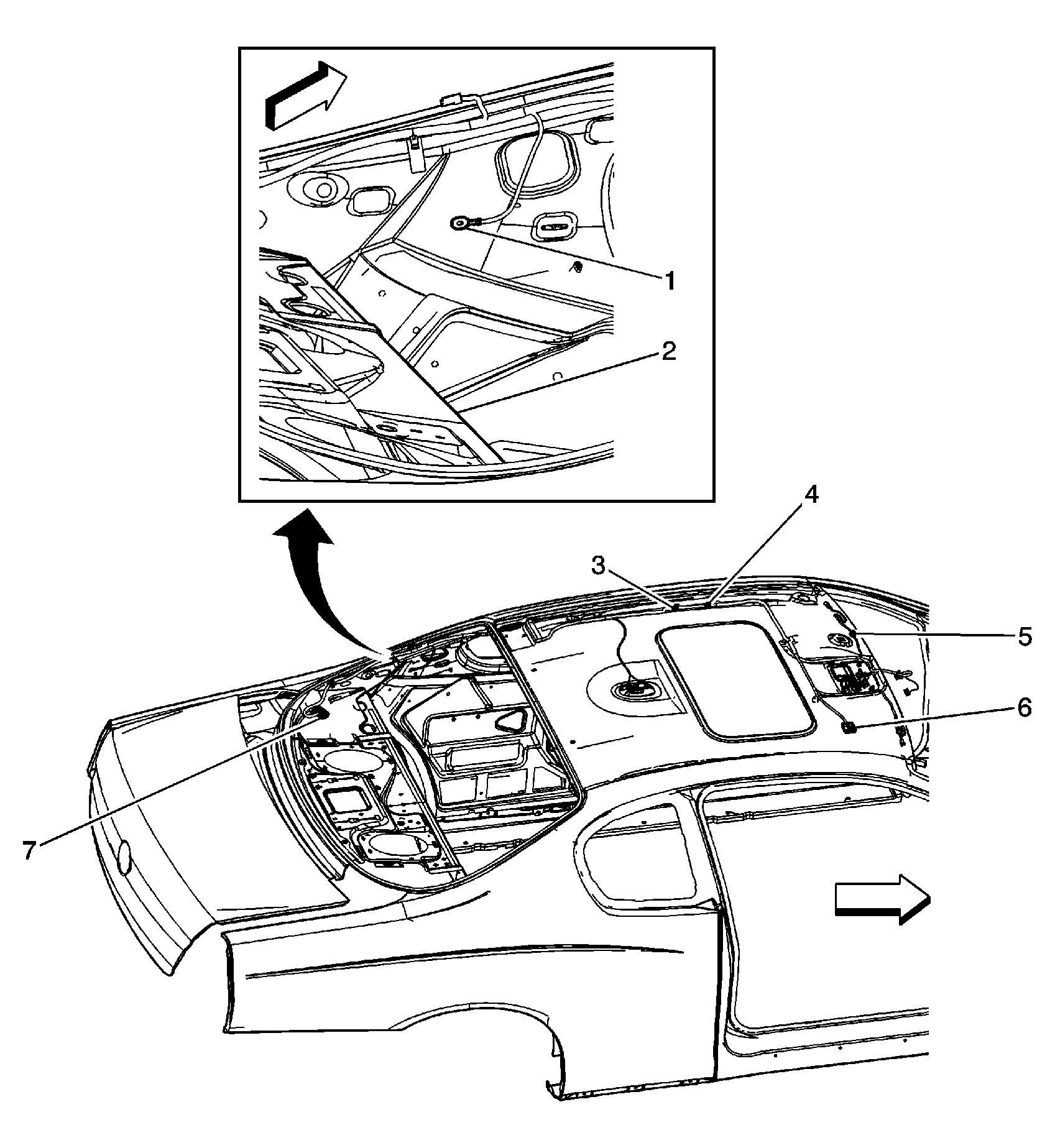 1
2
3
4
5
6
7