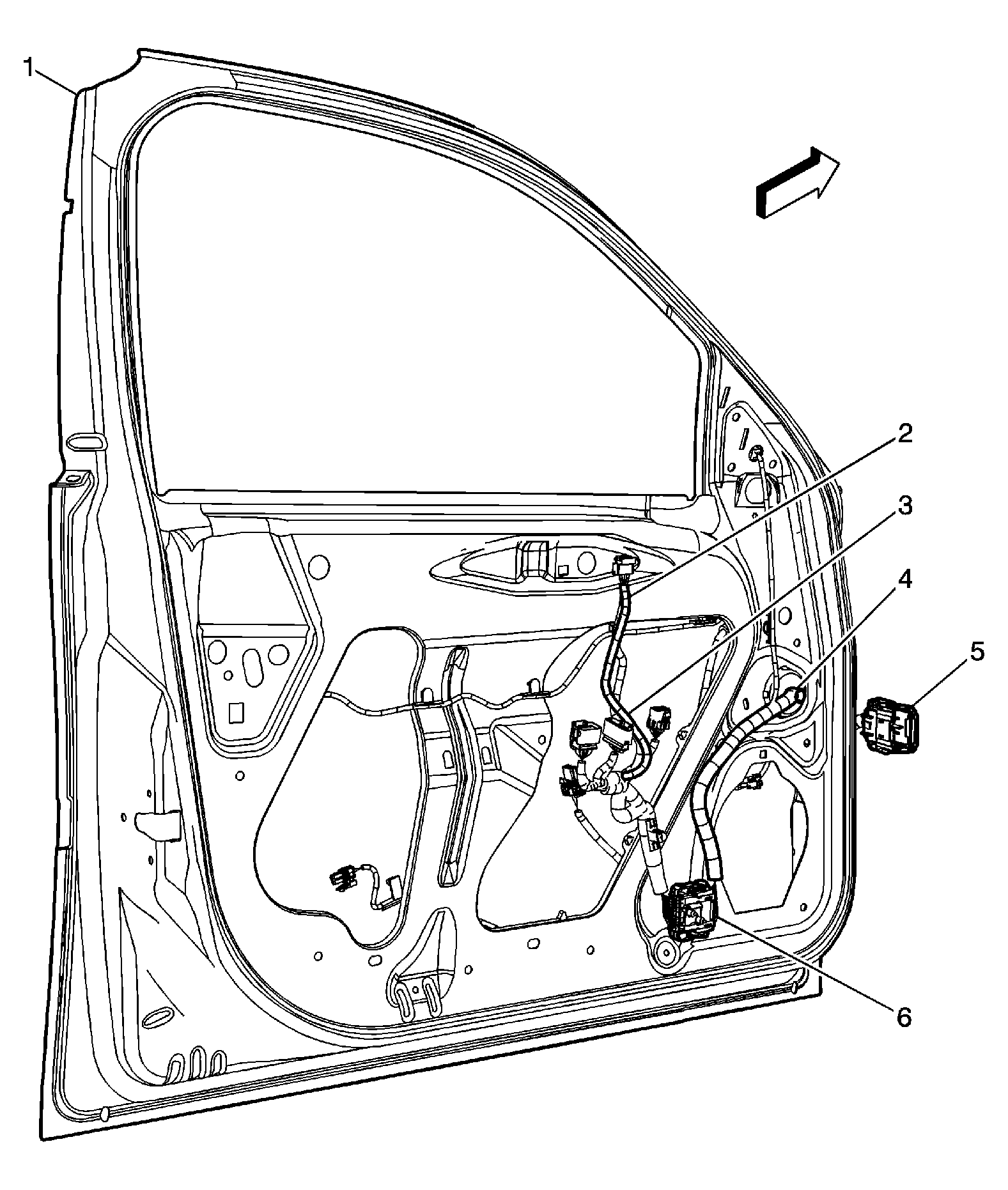 1
2
3
4
5
6