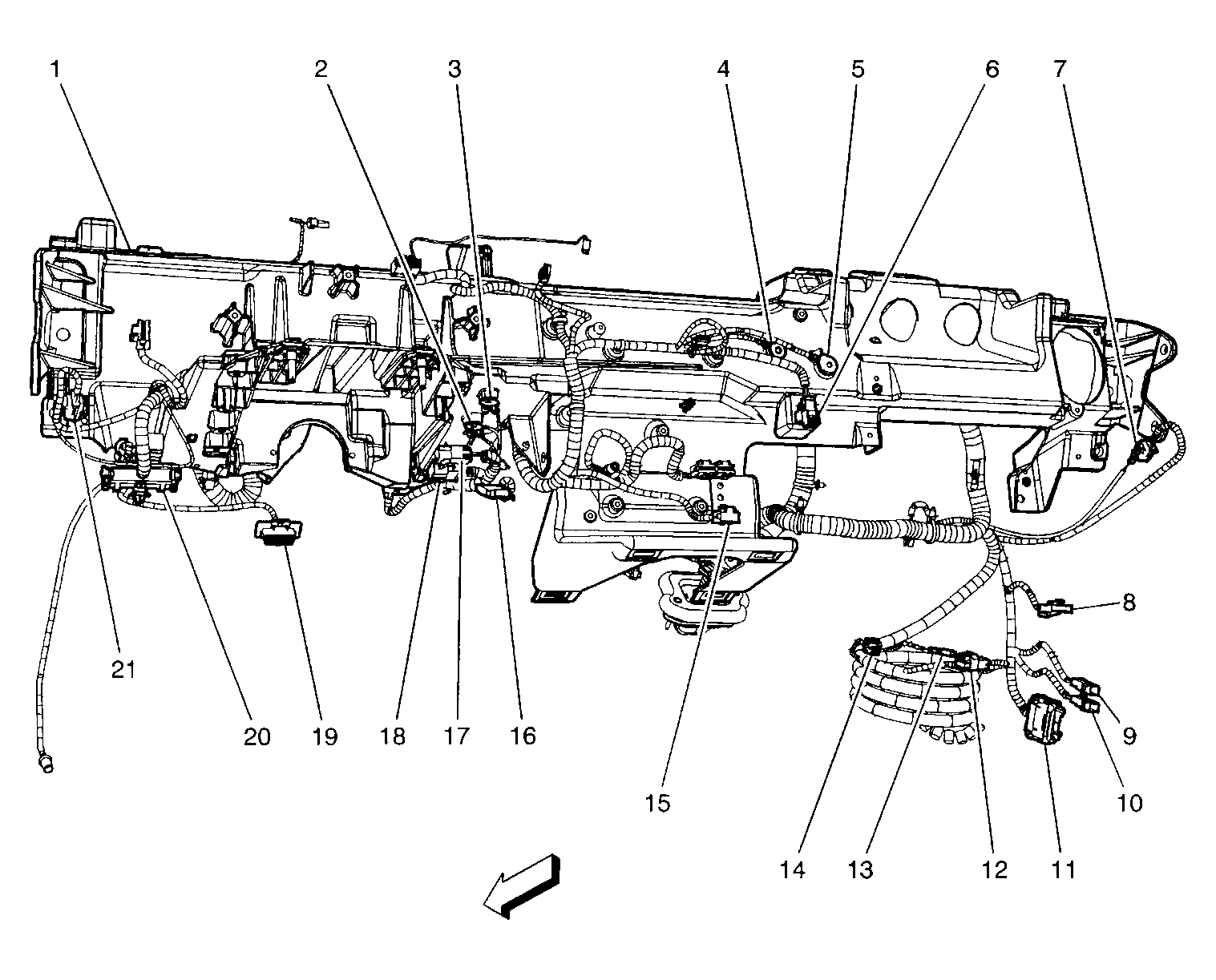 1
2
3
4
5
6
7
8
9
10
11
12
13
14
15
16
17
18
19
20
21