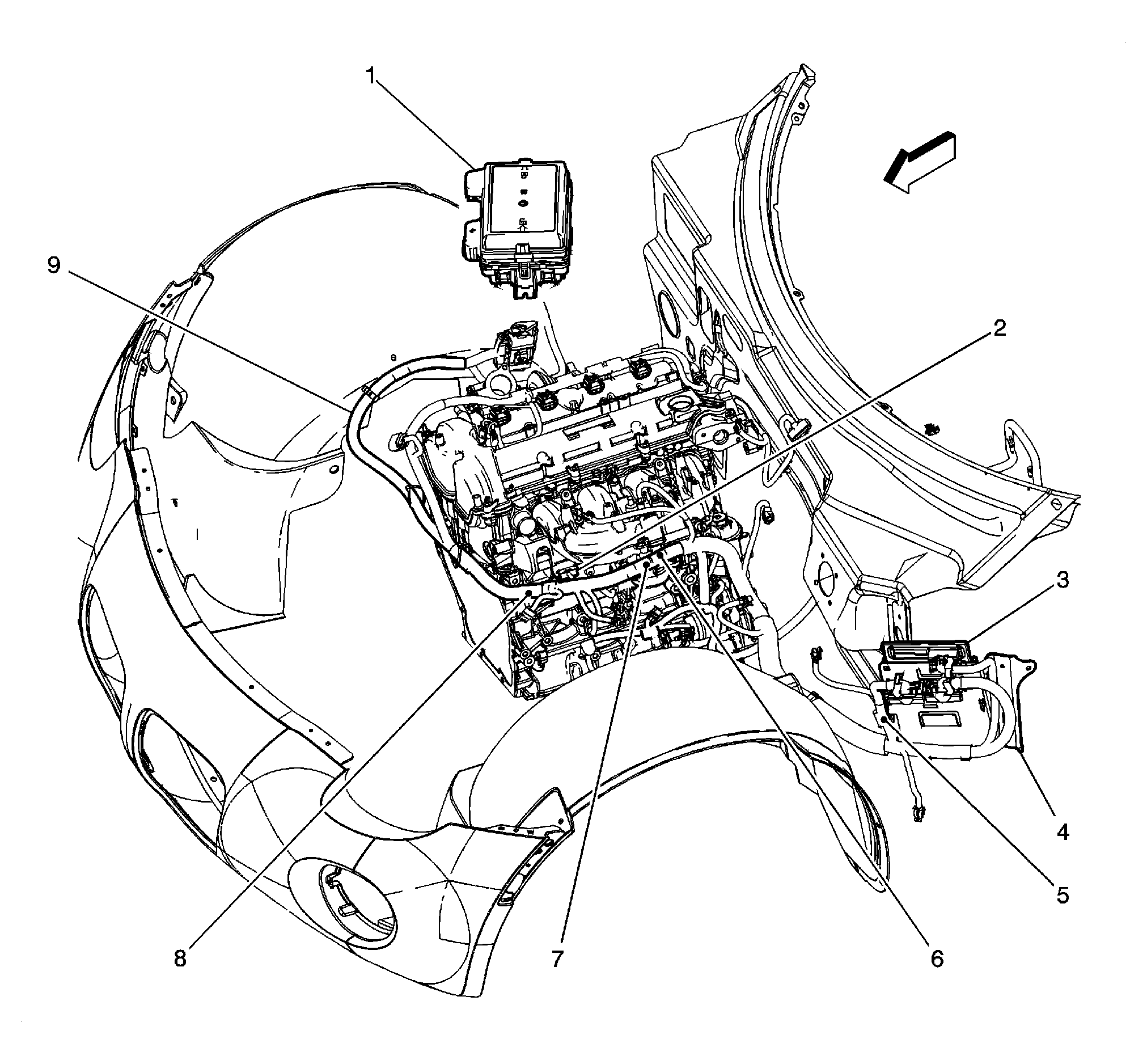 1
9
2
3
4
5
6
7
8