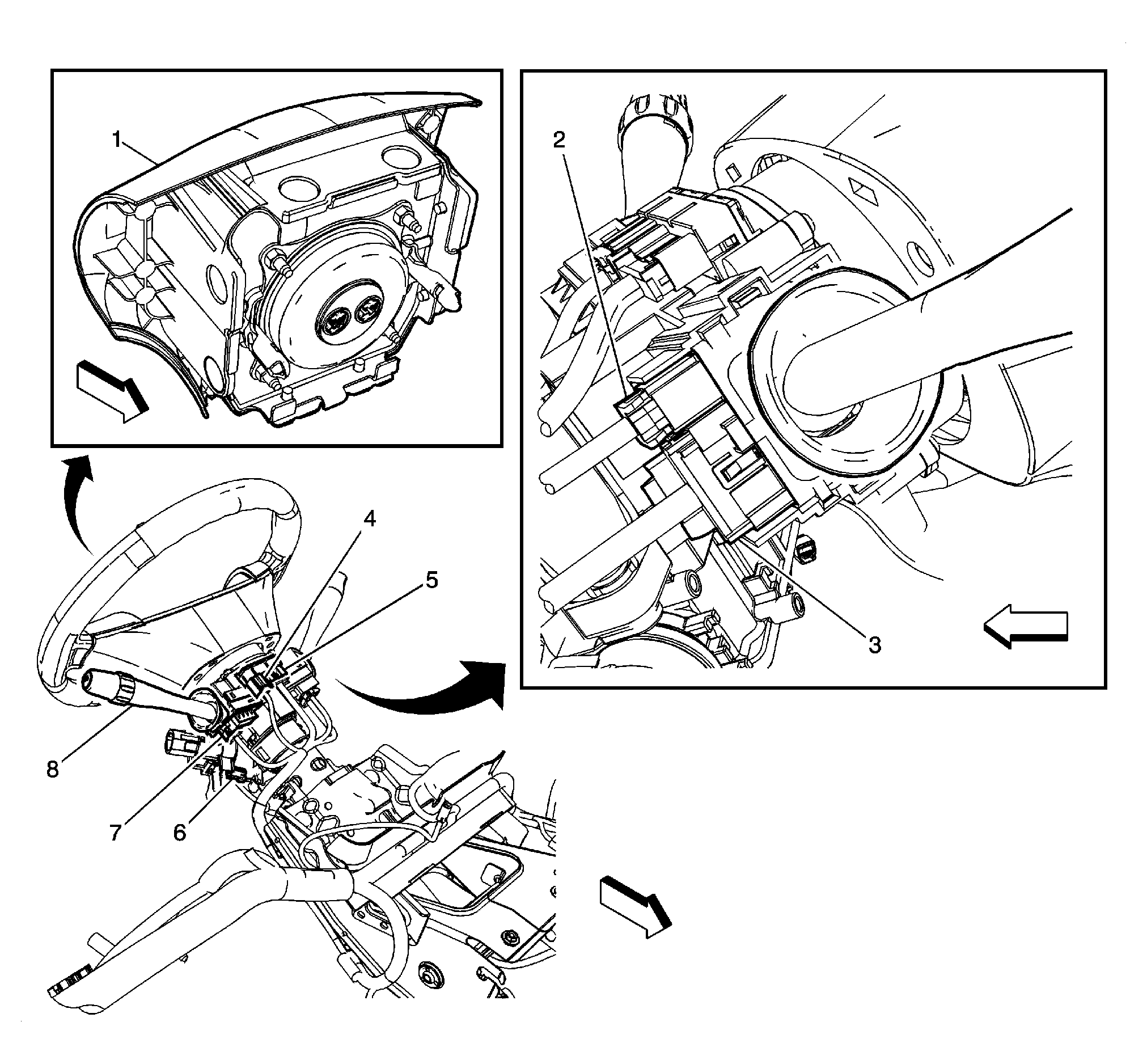 1
2
3
4
5
8
7
6