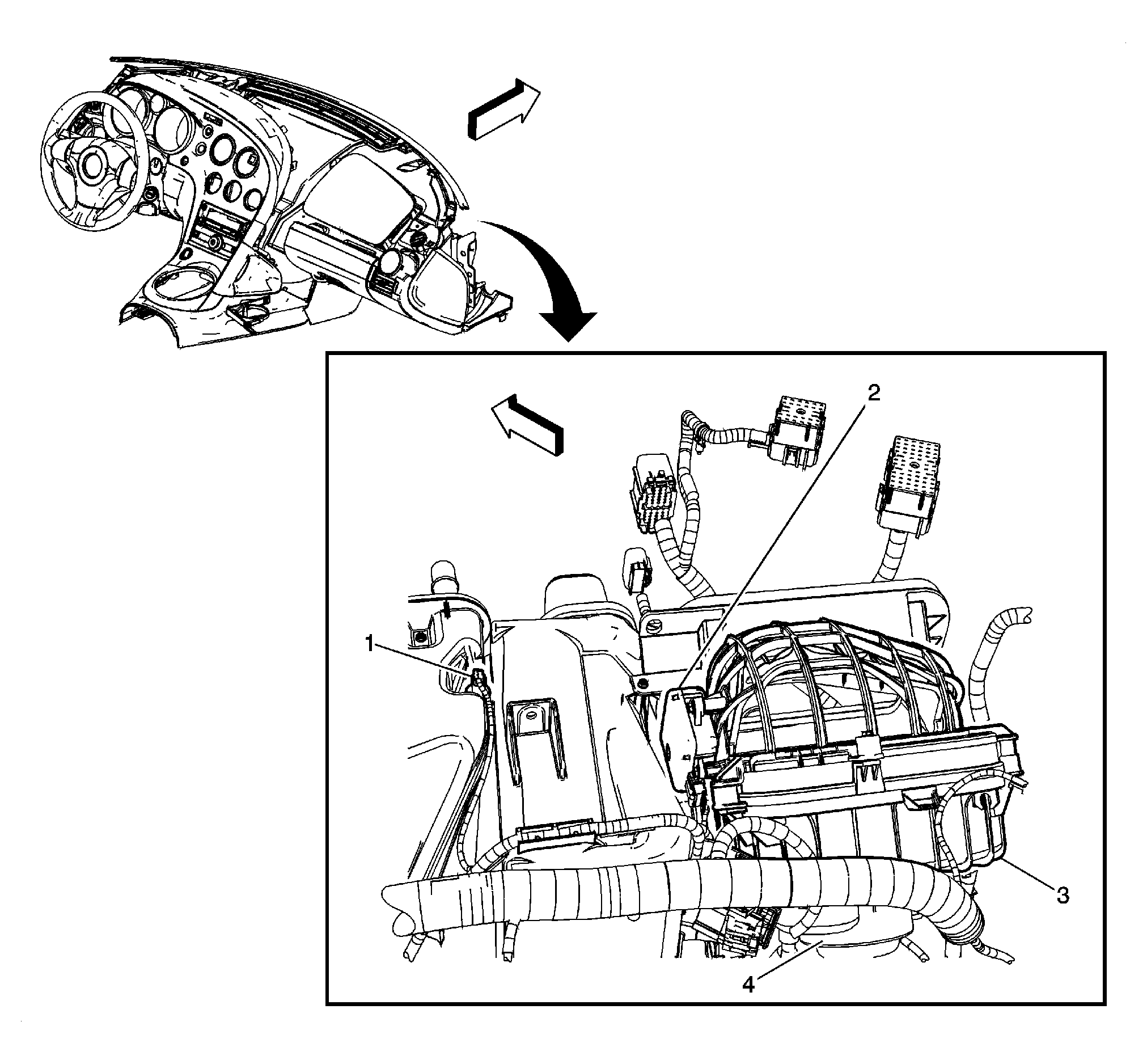 2
1
3
4