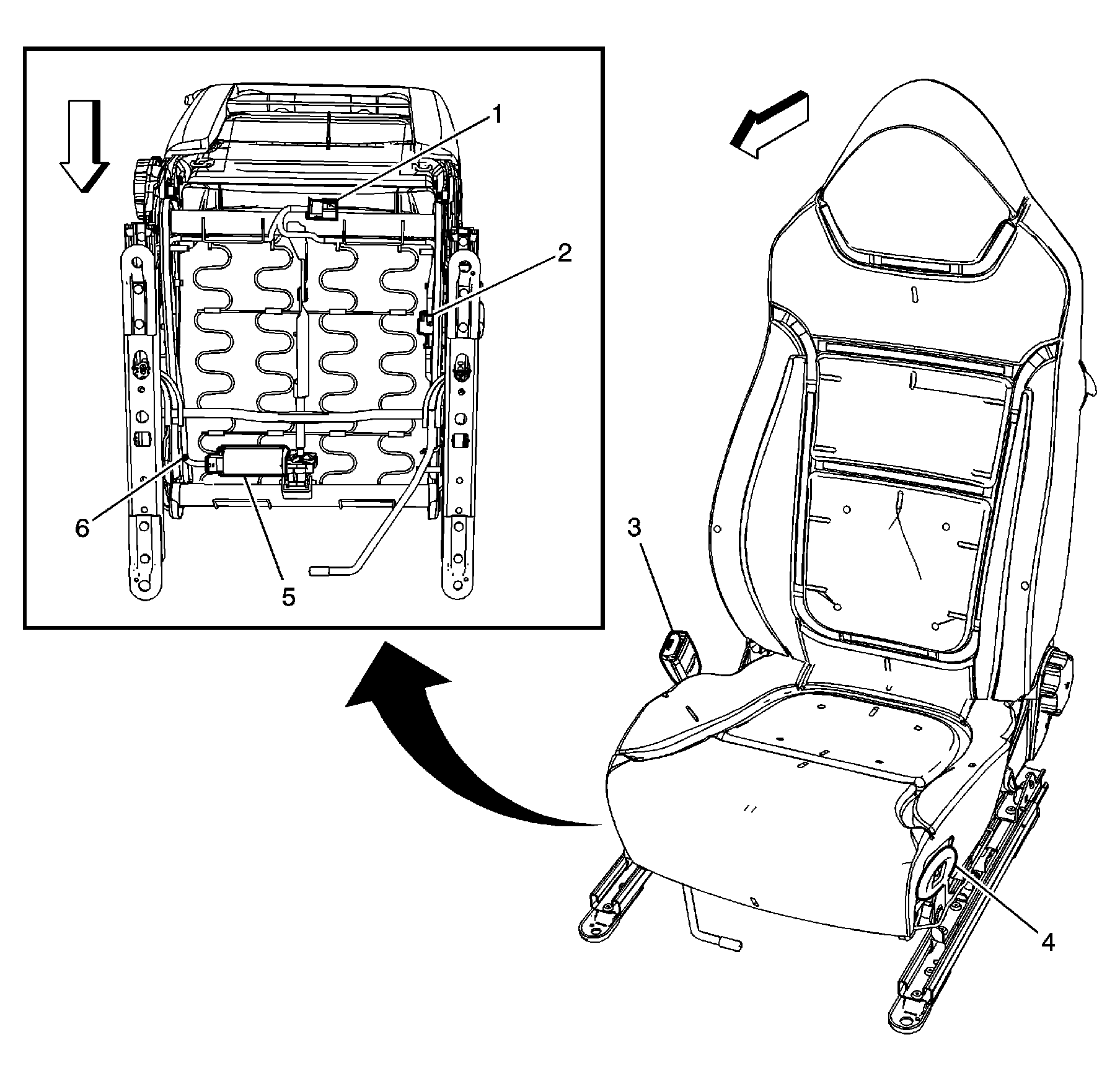 1
2
6
5
3
4