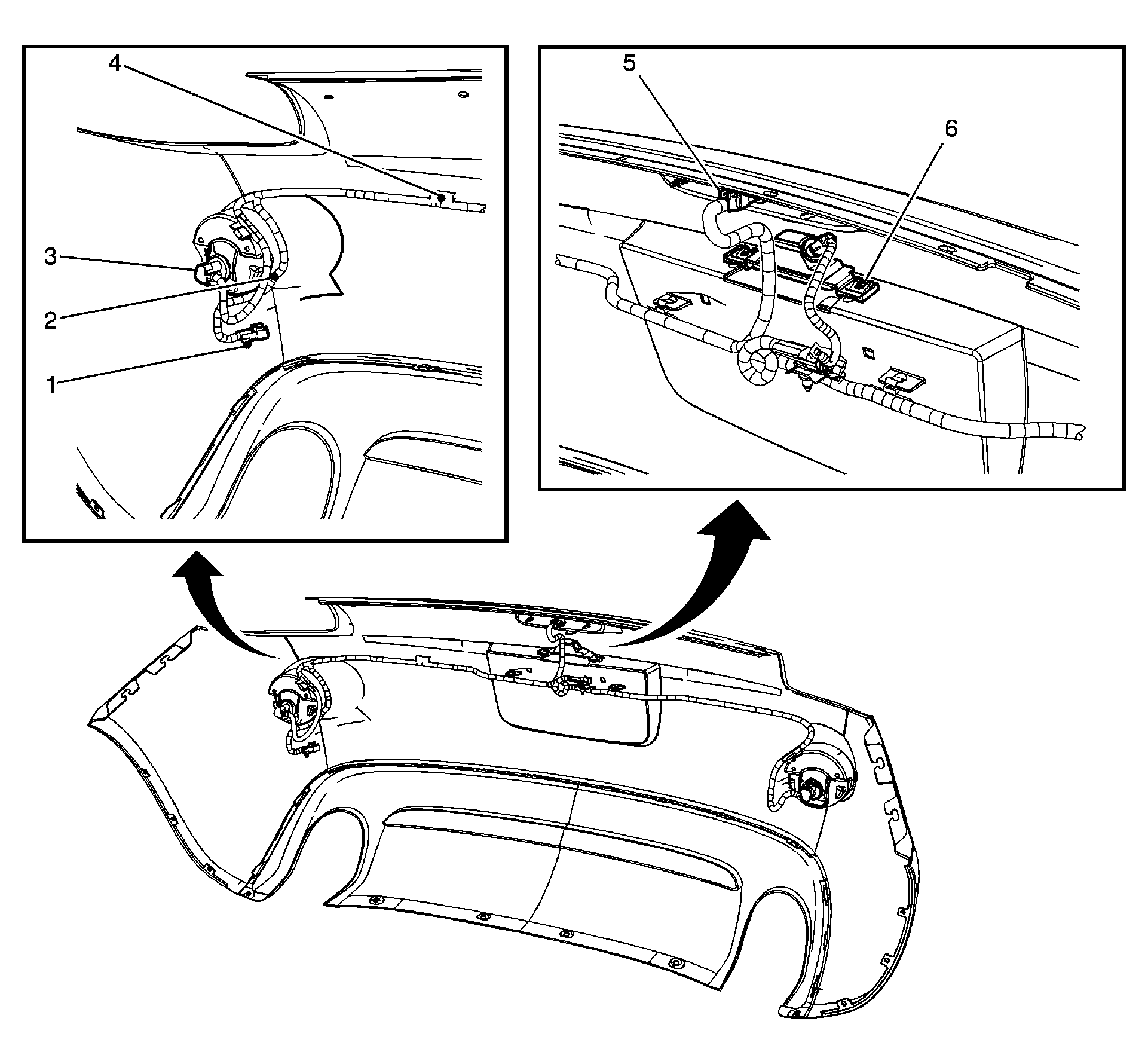 4
3
2
1
5
6