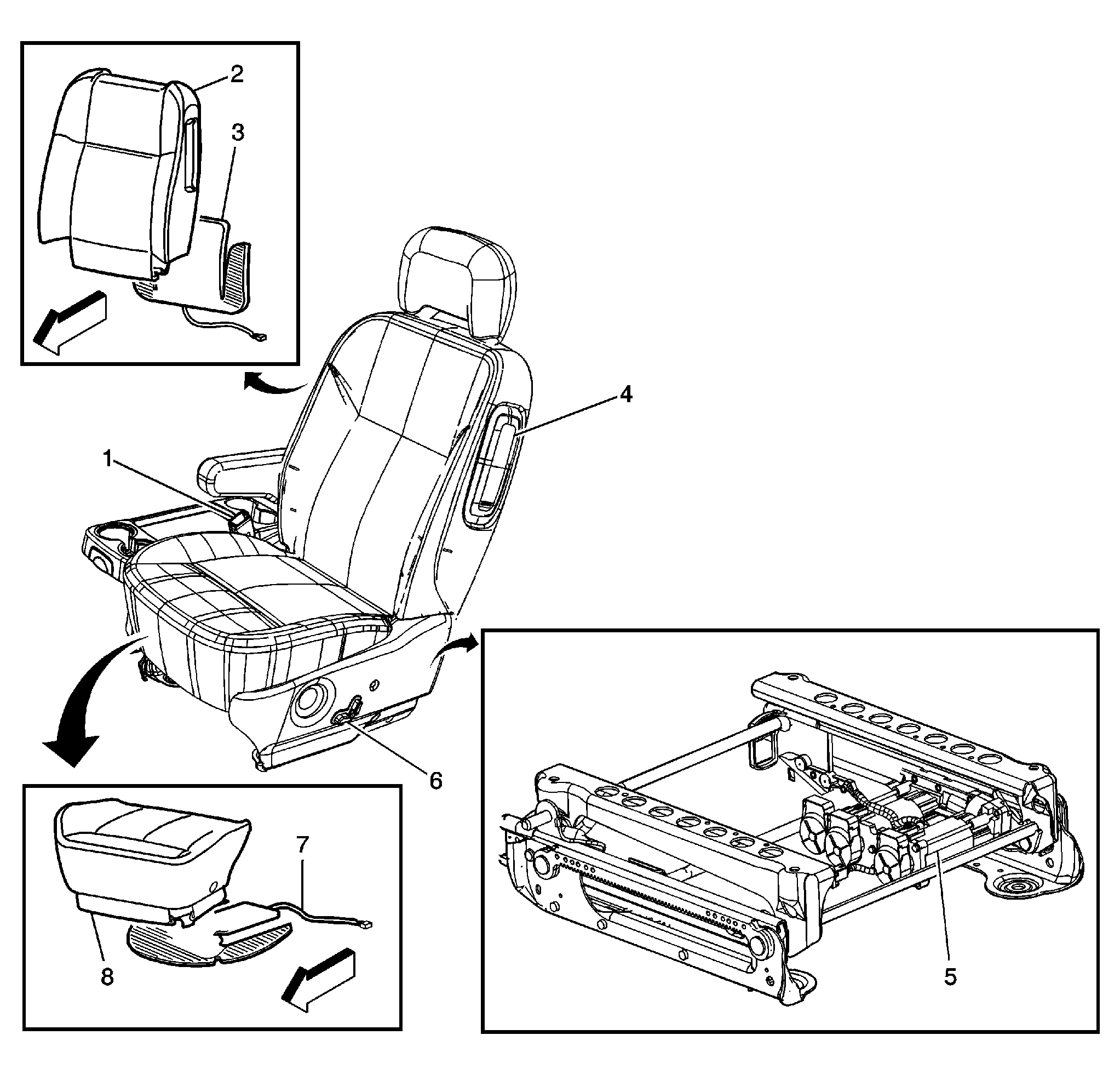 2
3
4
1
6
7
8
5