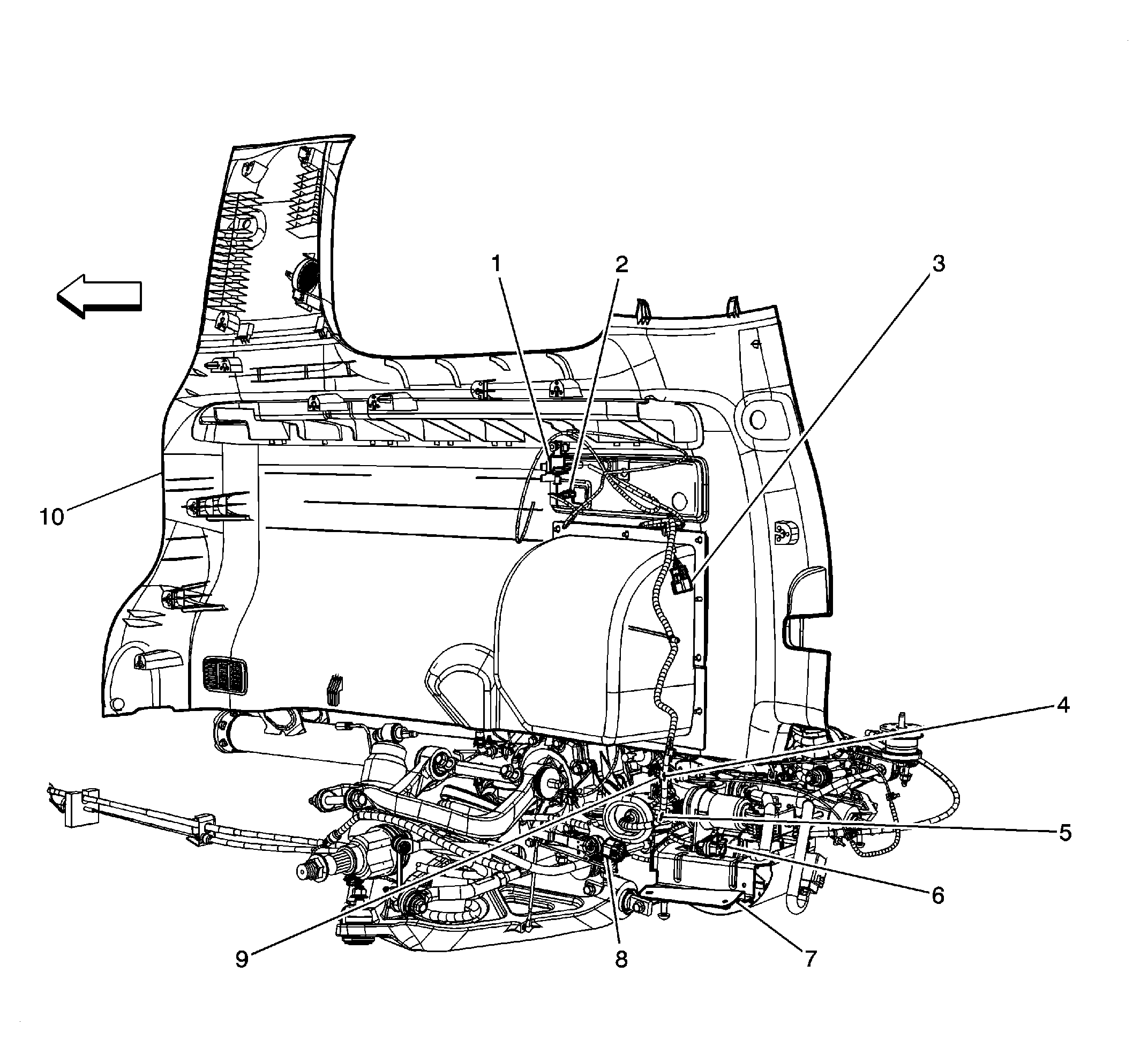 1
2
3
10
4
5
6
9
8
7