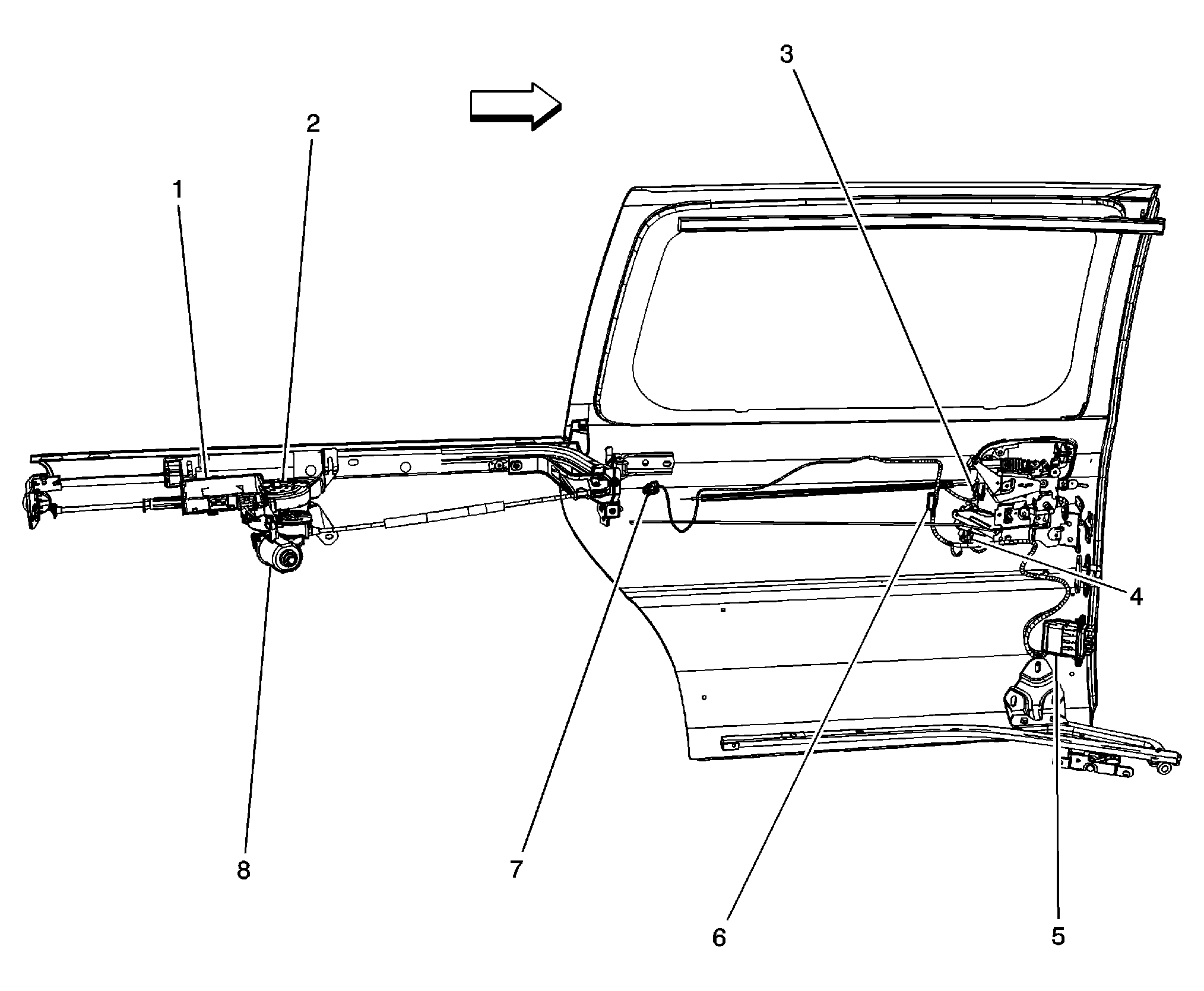 3
2
1
4
8
7
6
5