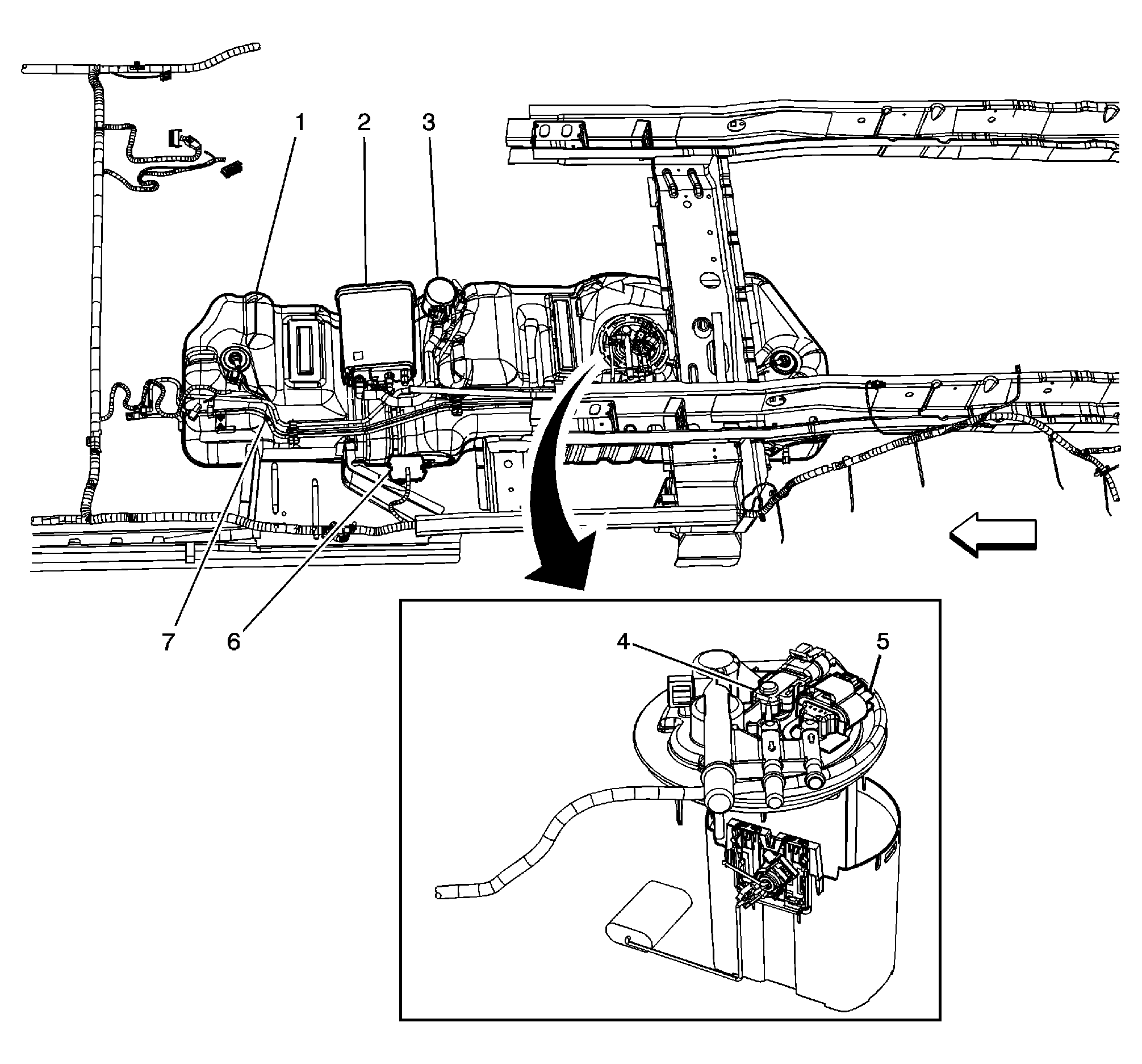 1
2
3
7
6
4
5