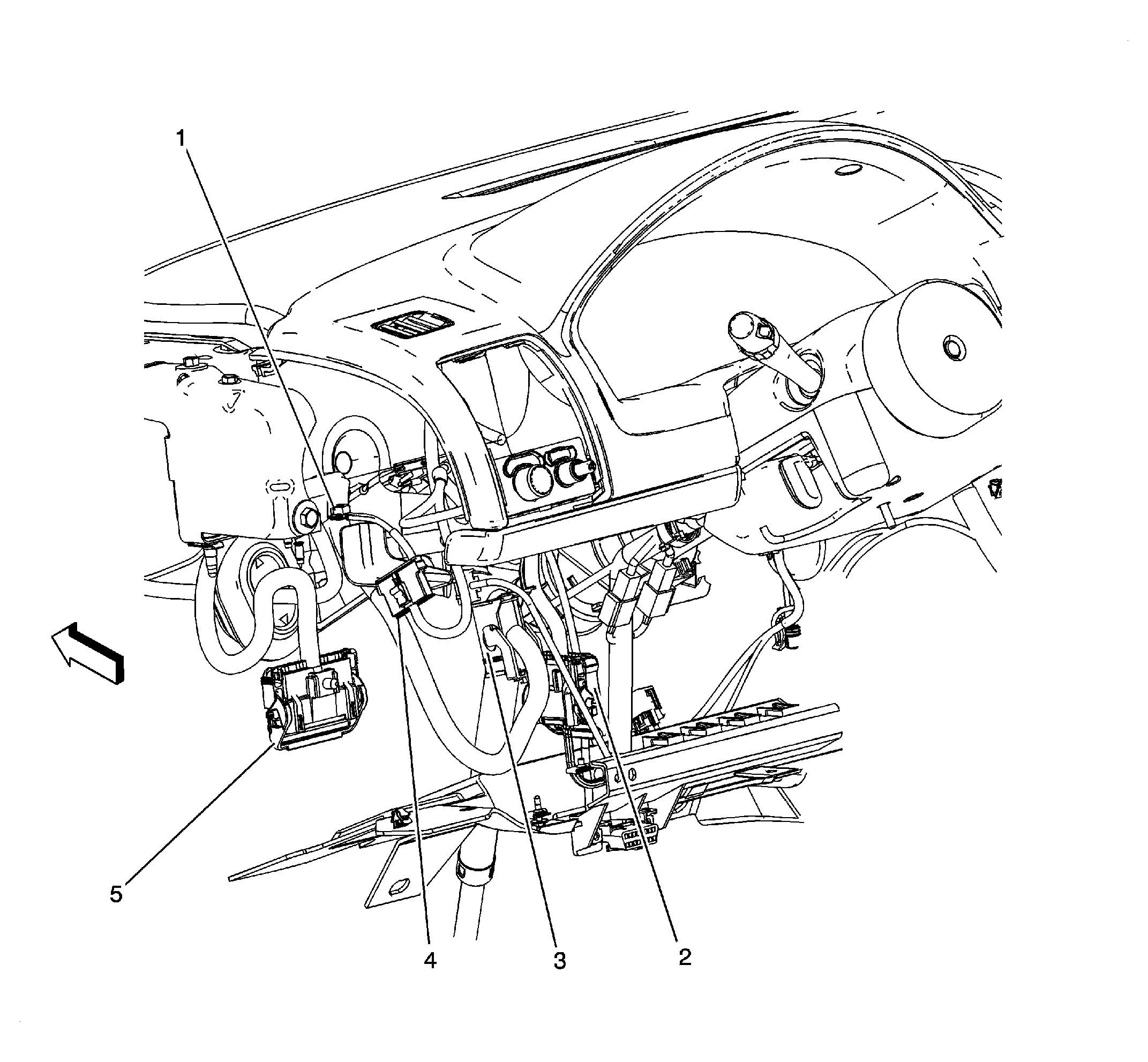 1

5

4

3

2