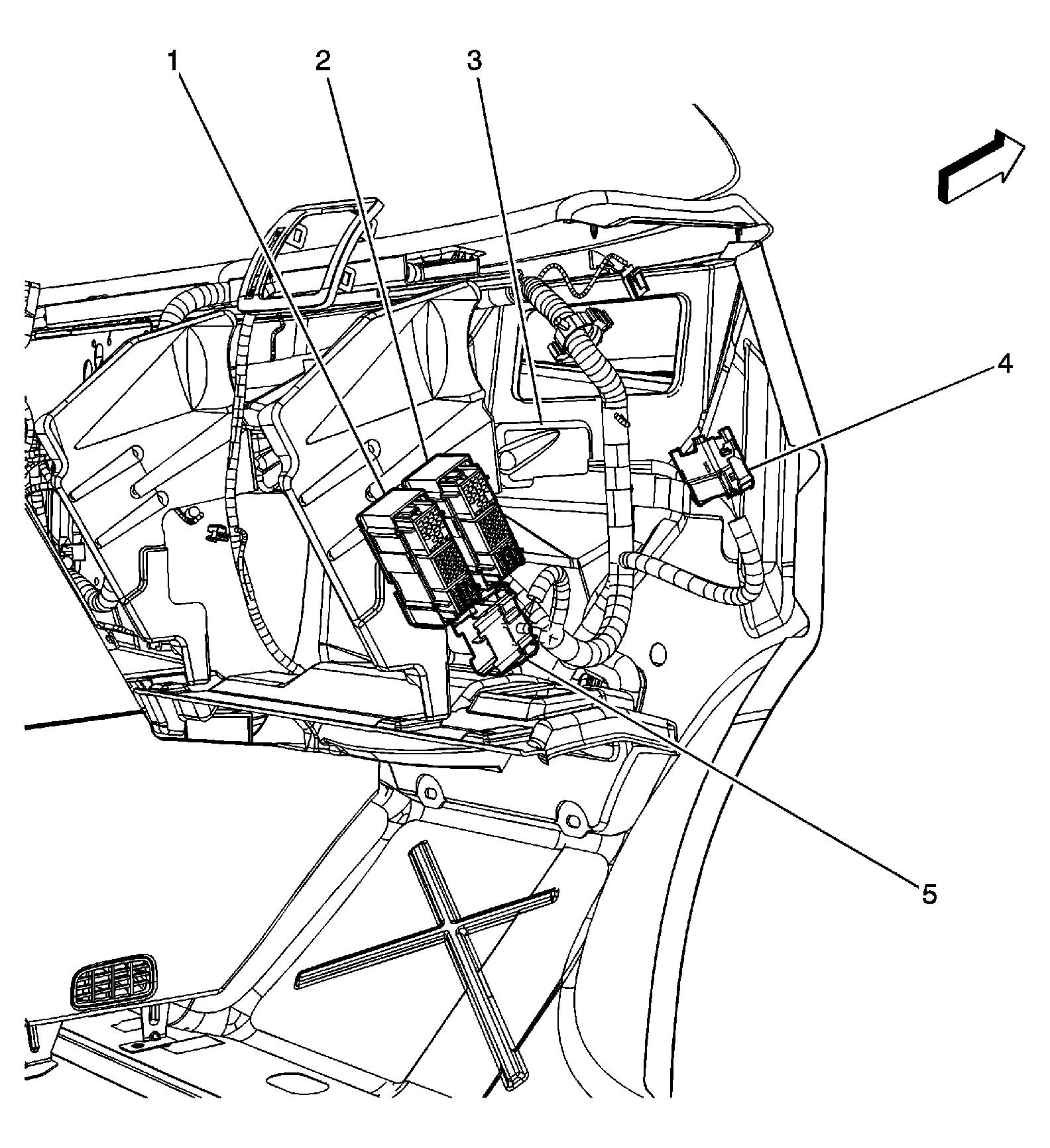 1
2
3
4
5