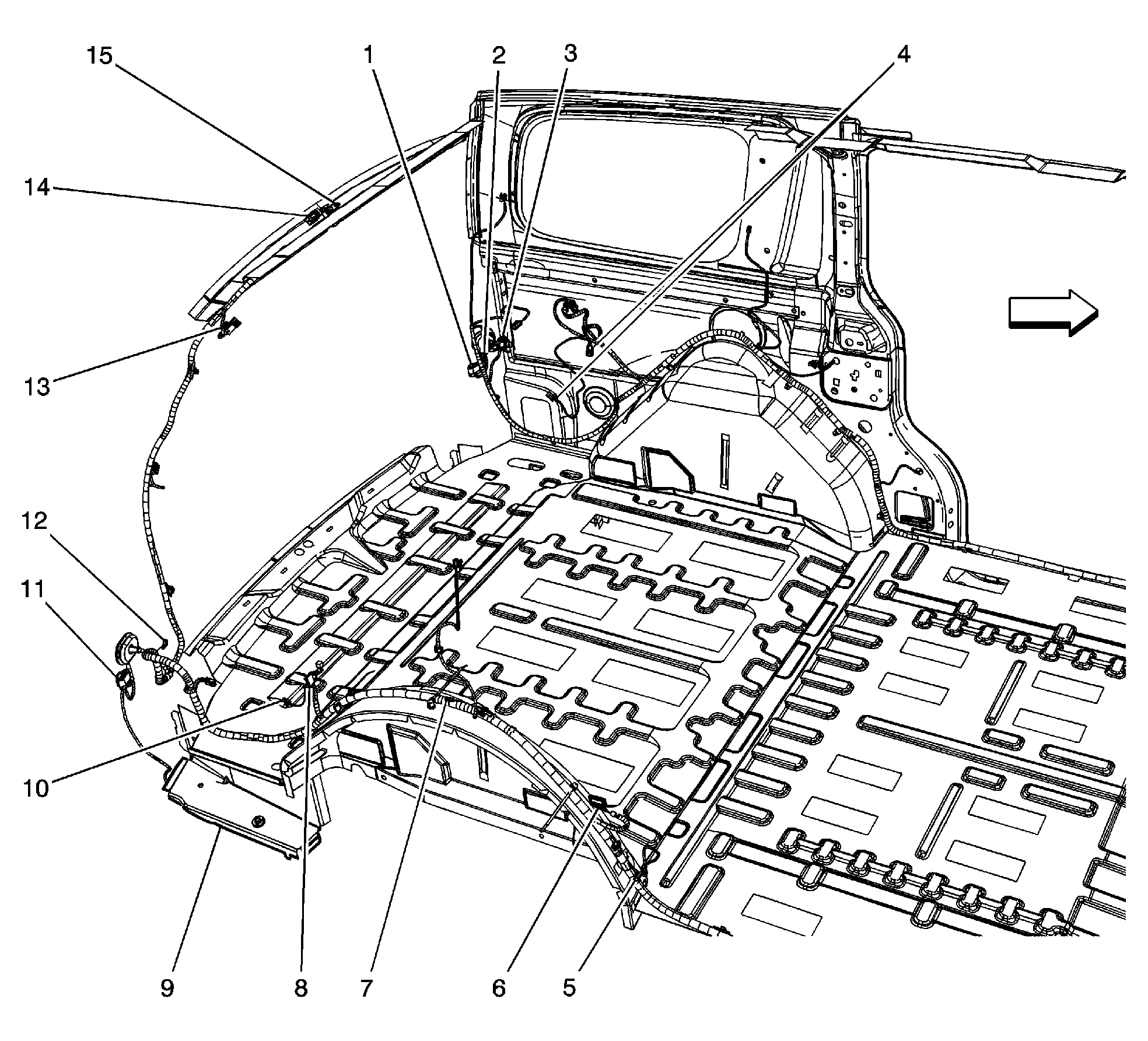 15
1
2
3
4
14
13
12
11
10
9
8
7
6
5