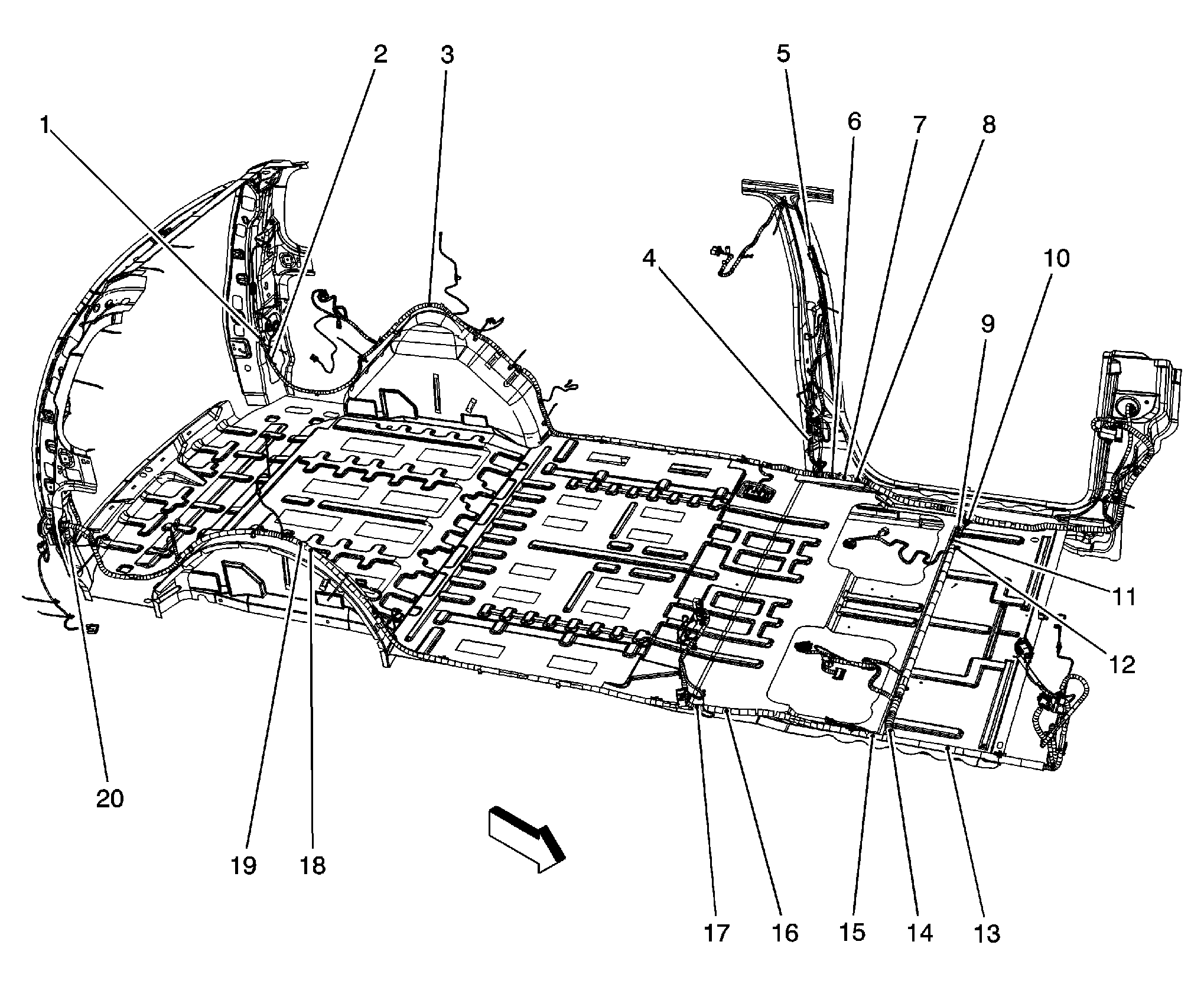 2
3
5
1
6
7
8
4
10
9
11
12
20
19
18
17
16
15
14
13