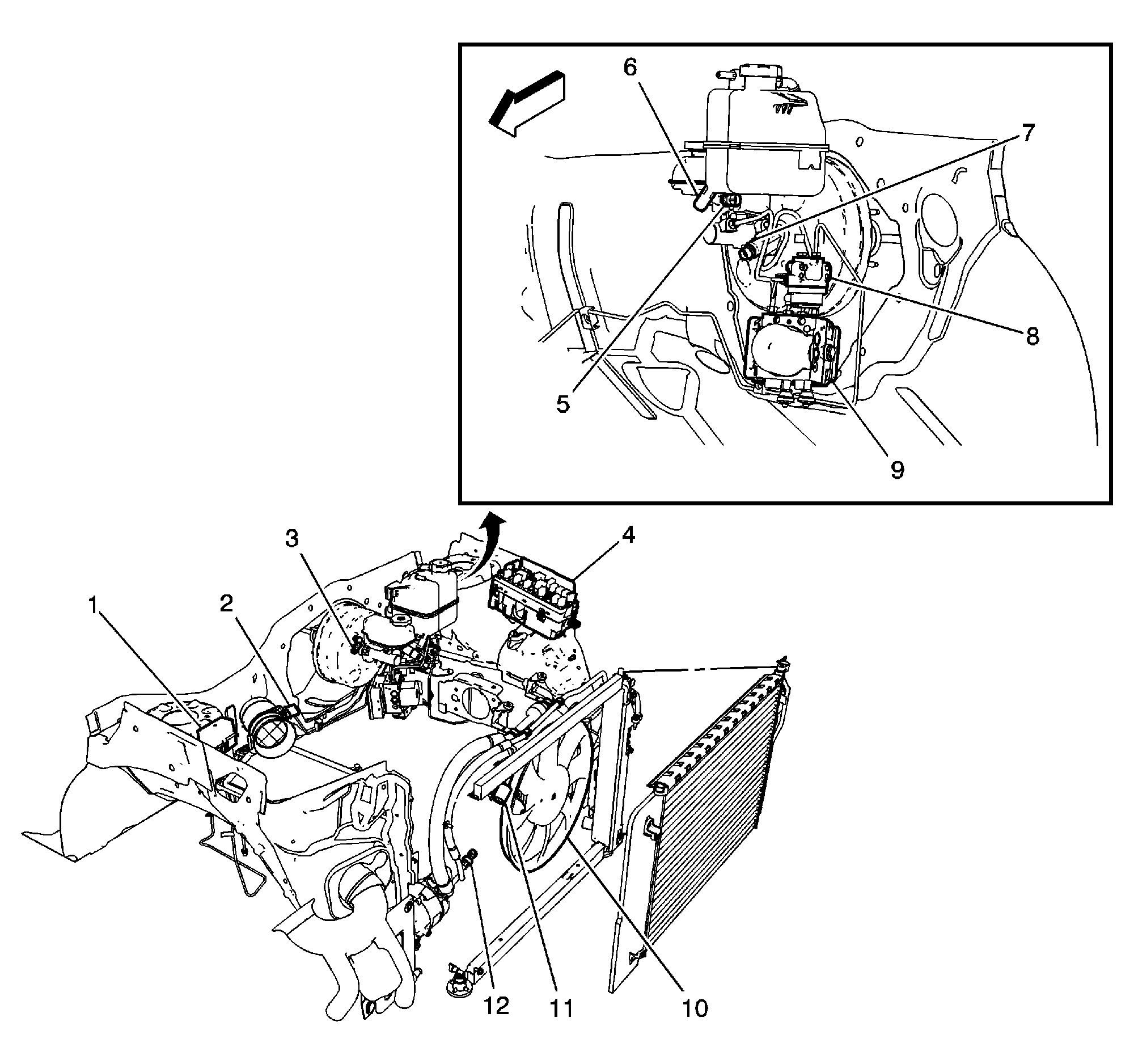 6
7
8
5
9
3
4
1
2
12
11
10