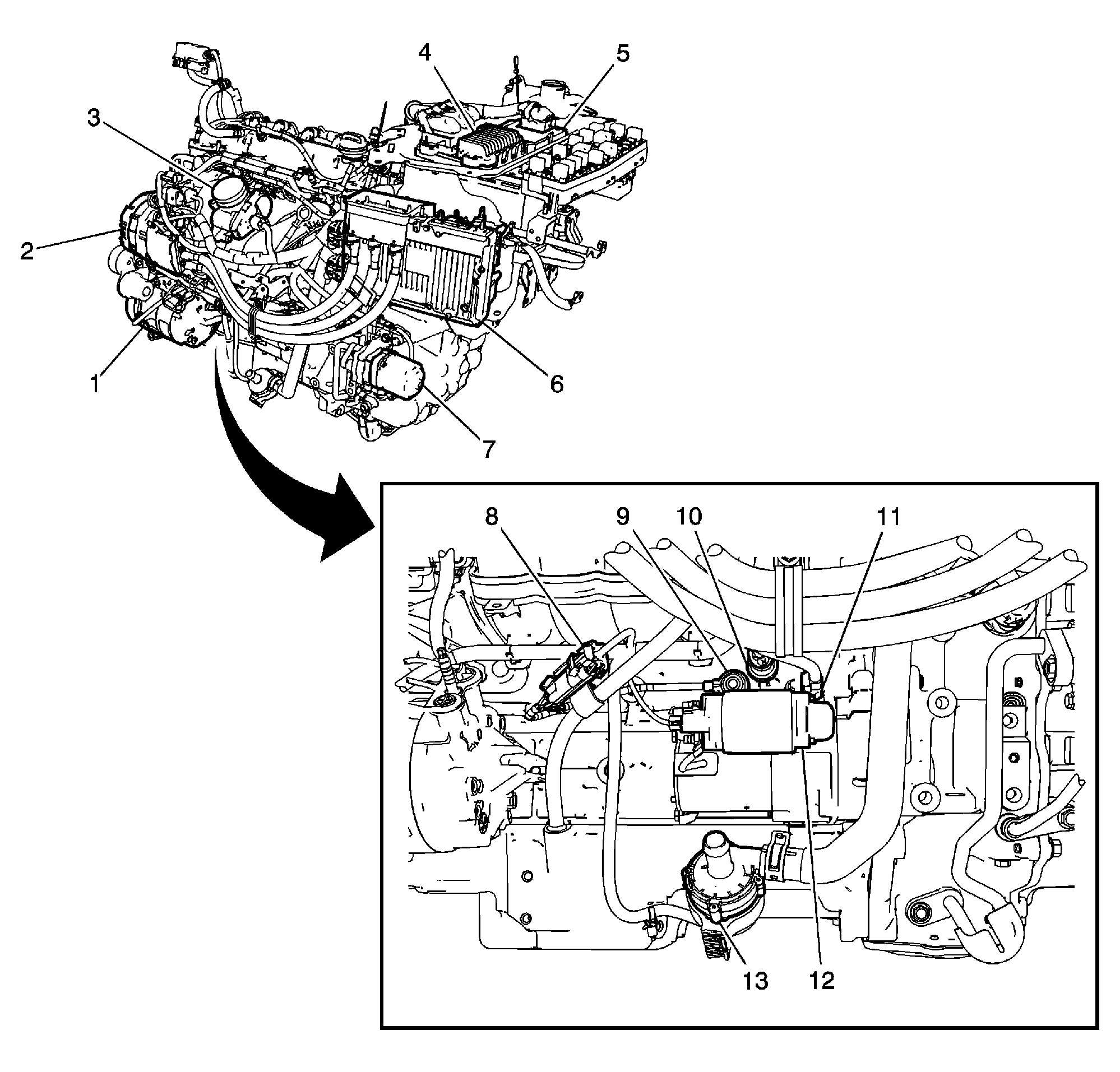 4
5
3
2
1
6
7
8
9
10
11
13
12