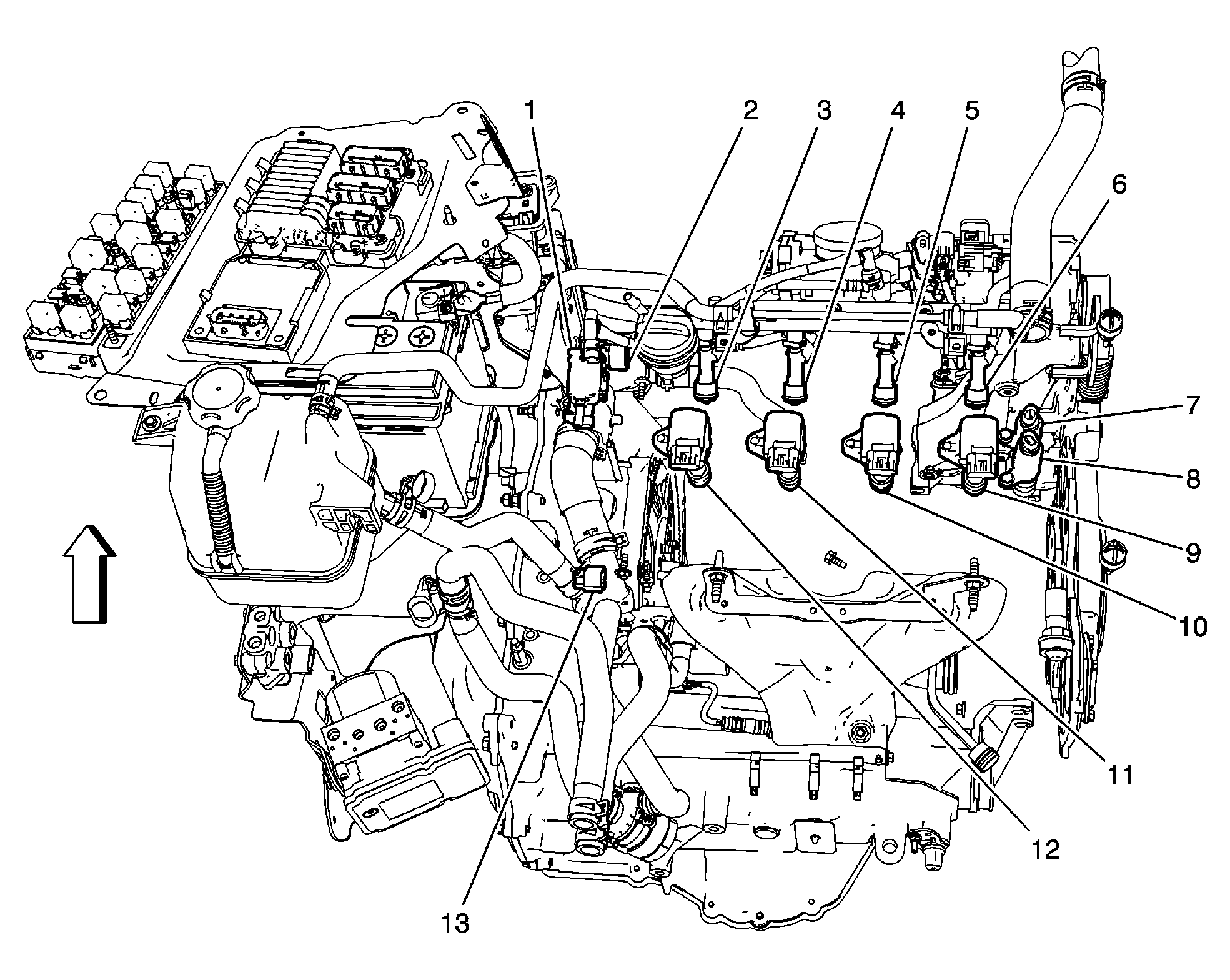 1
2
3
4
5
6
7
8
9
10
11
12
13