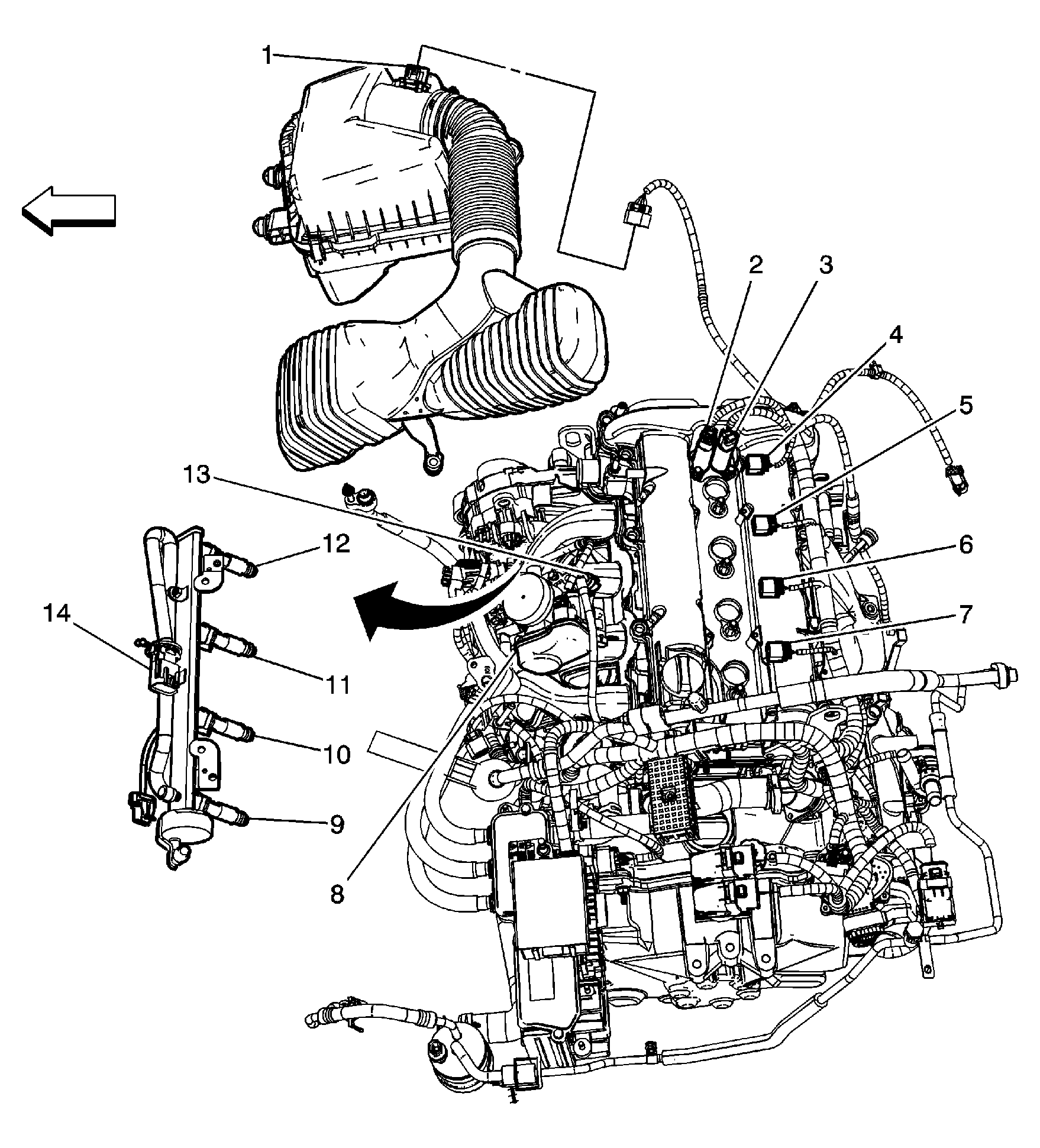 1
2
3
4
5
13
12
6
14
7
11
10
9
8