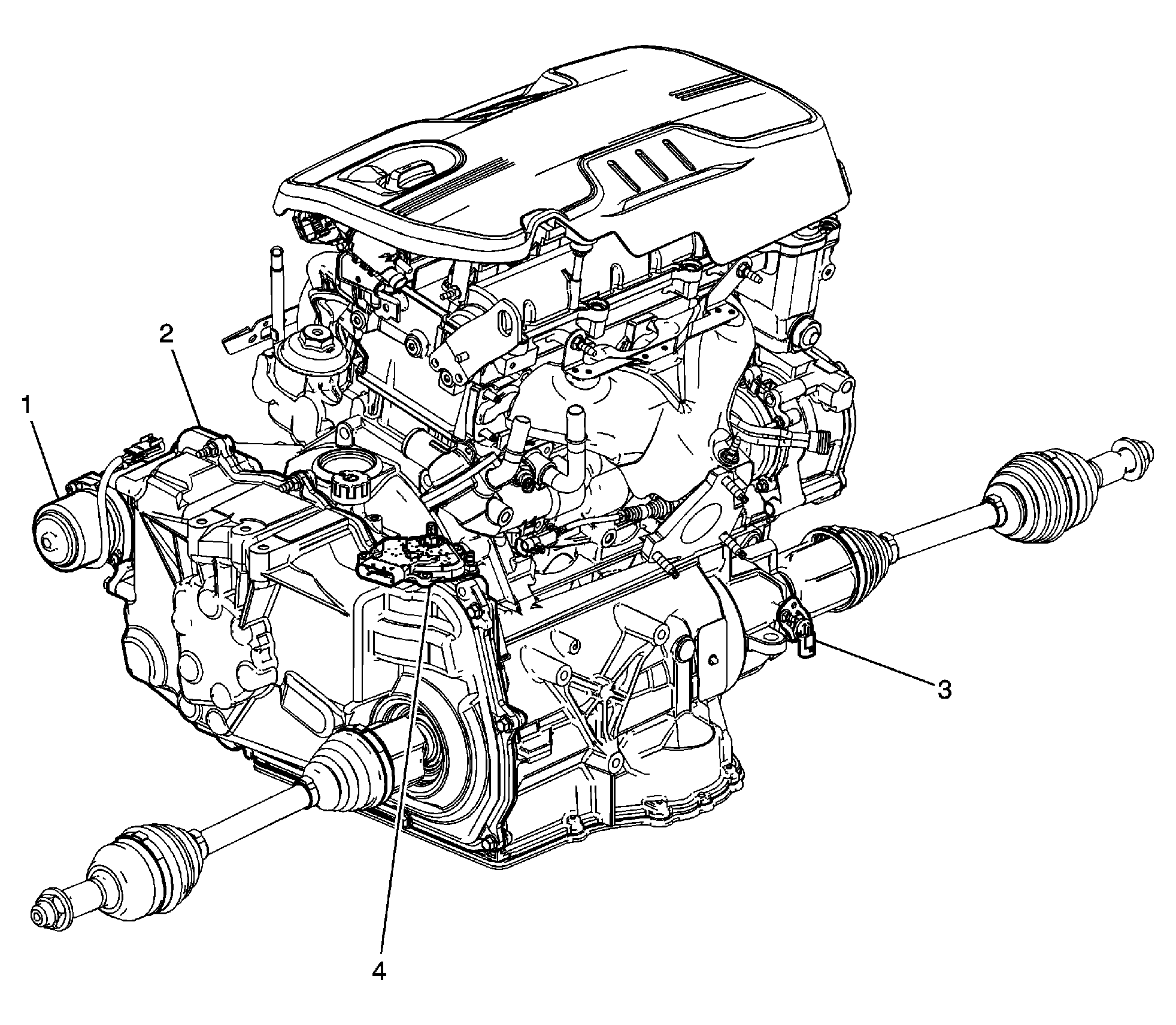 2
1
3
4