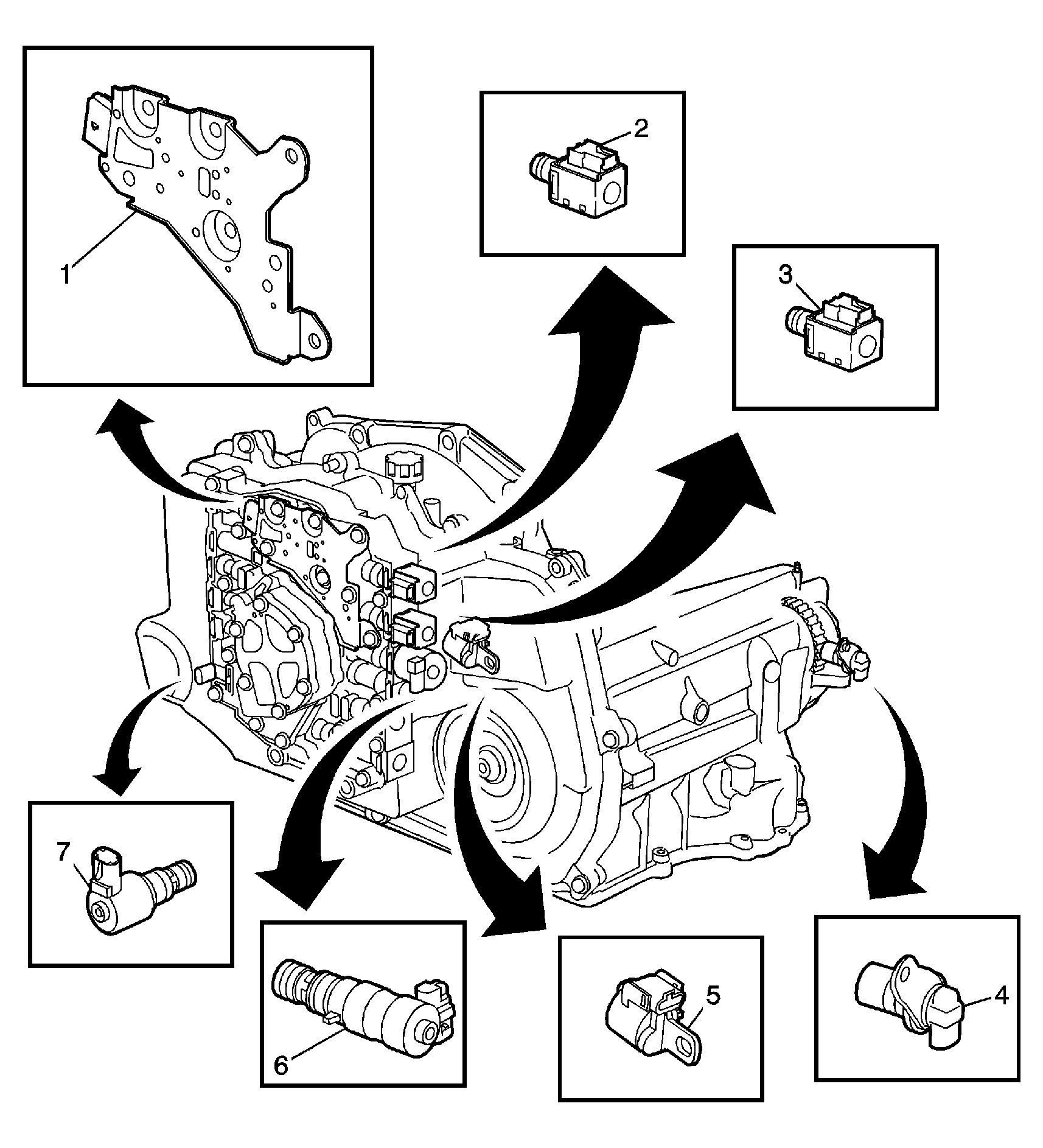 1
2
3
7
6
5
4