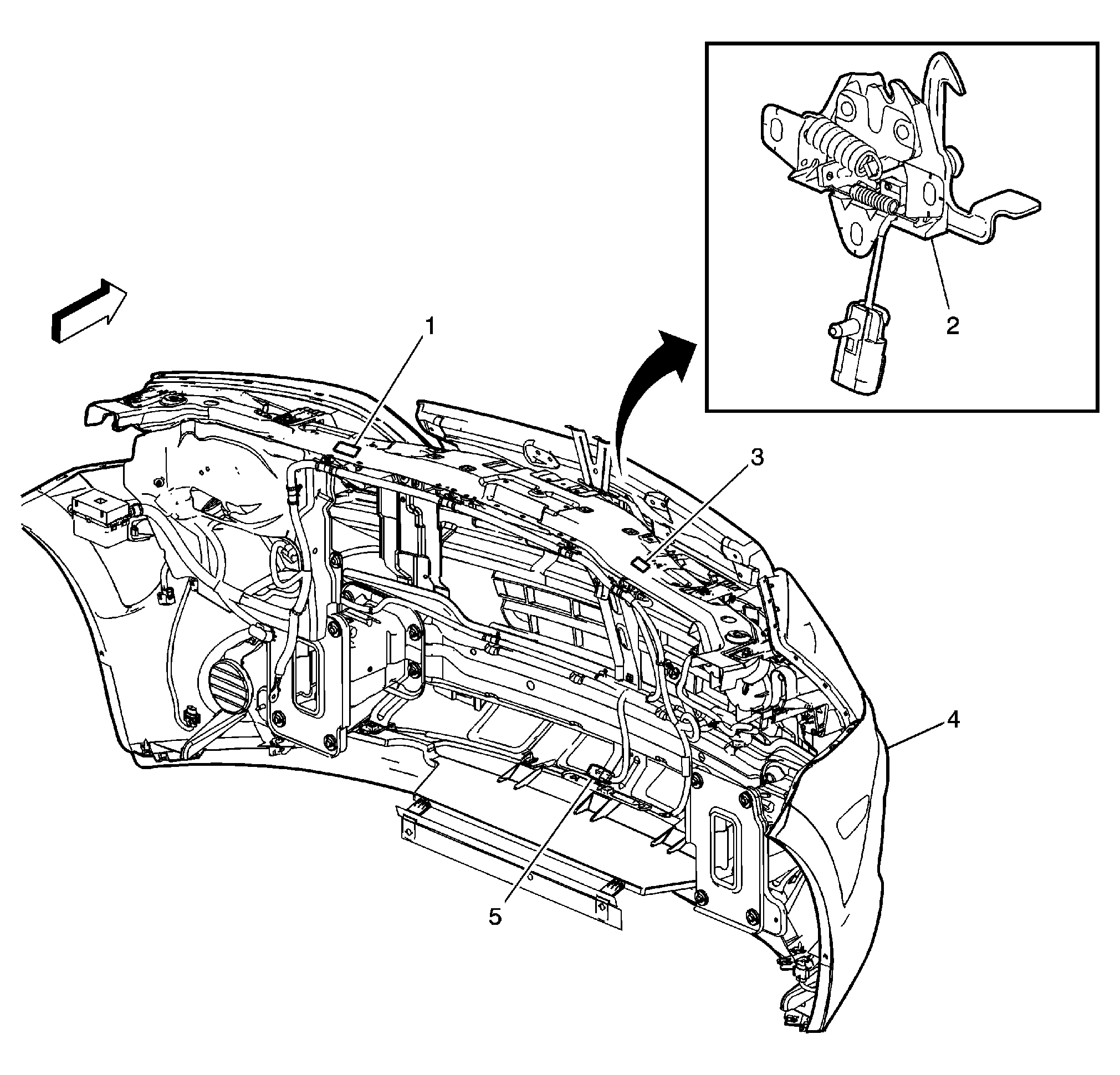 2

1

3

4

5