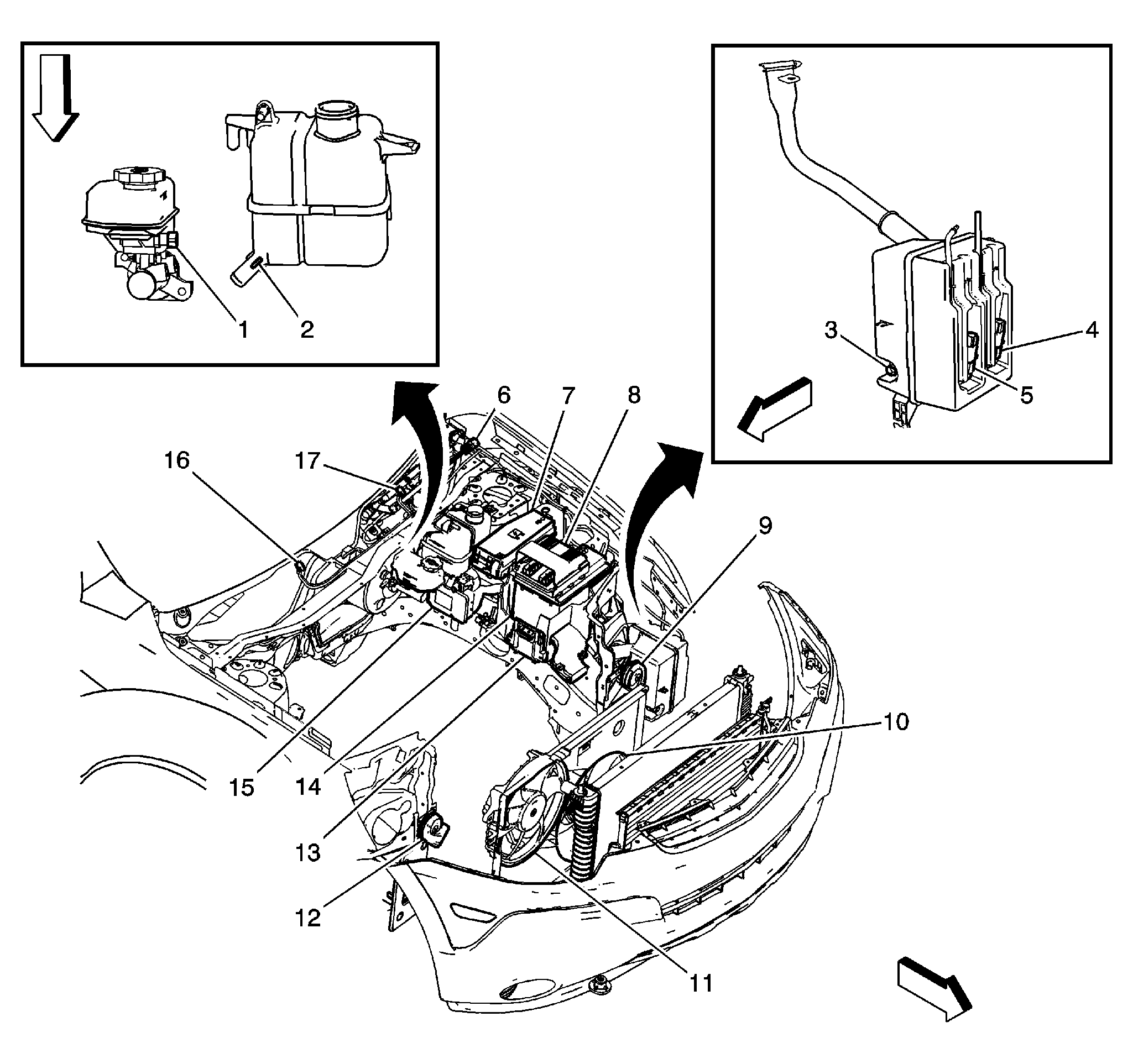 1
2
3
4
5
6
7
8
16
17
9
10
15
14
13
12
11