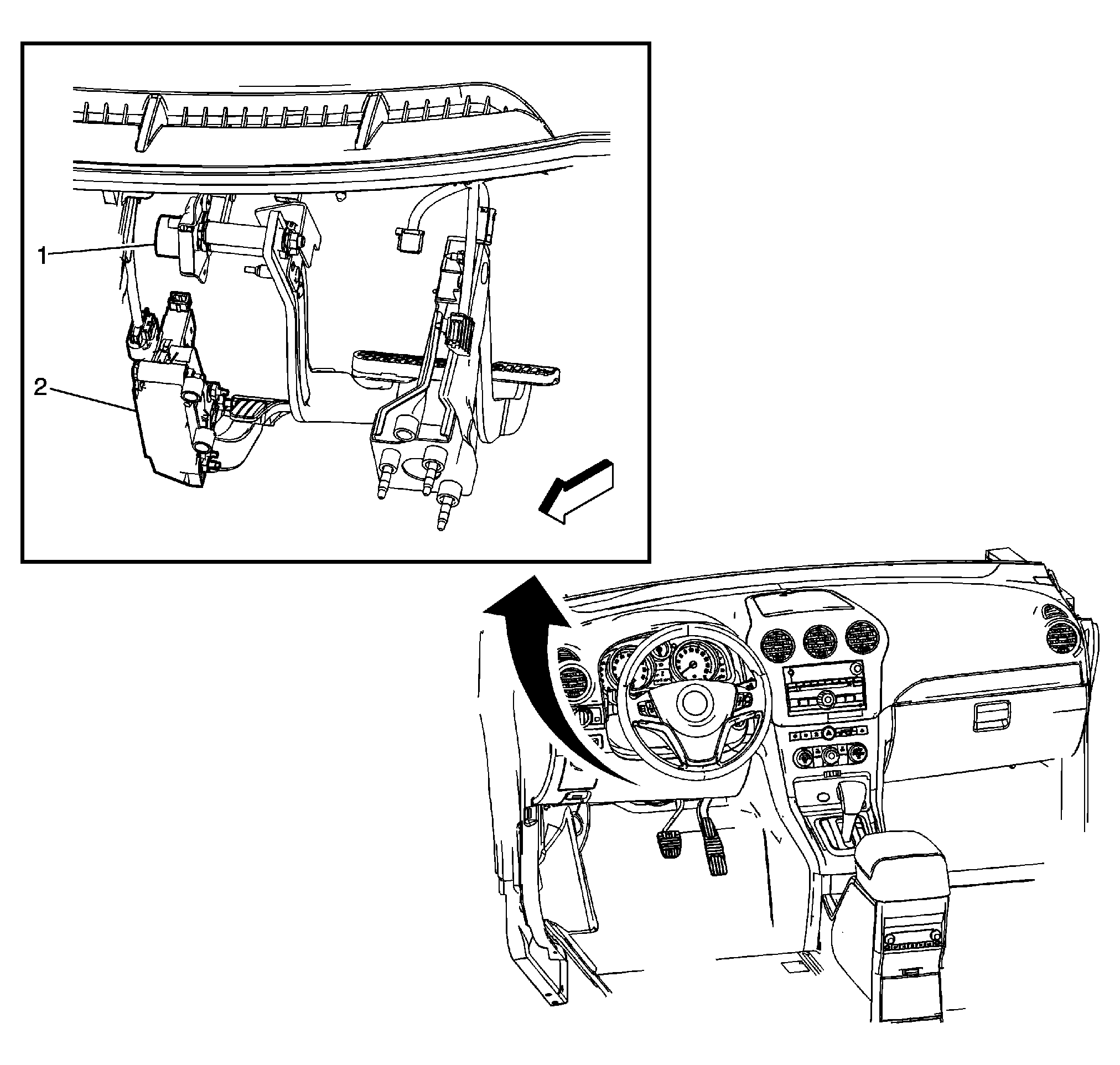 1

2