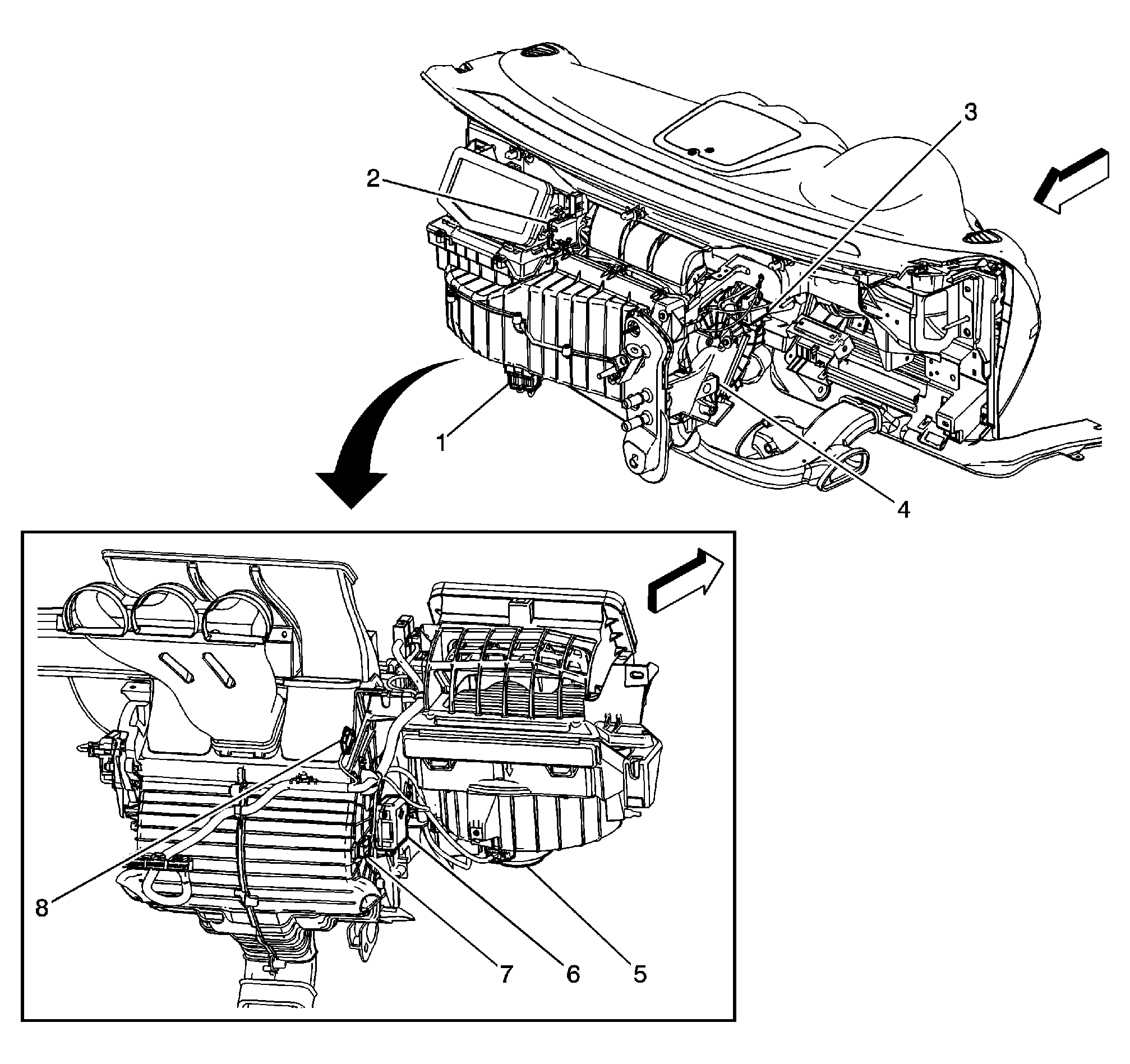 3
2
1
4
8
7
6
5