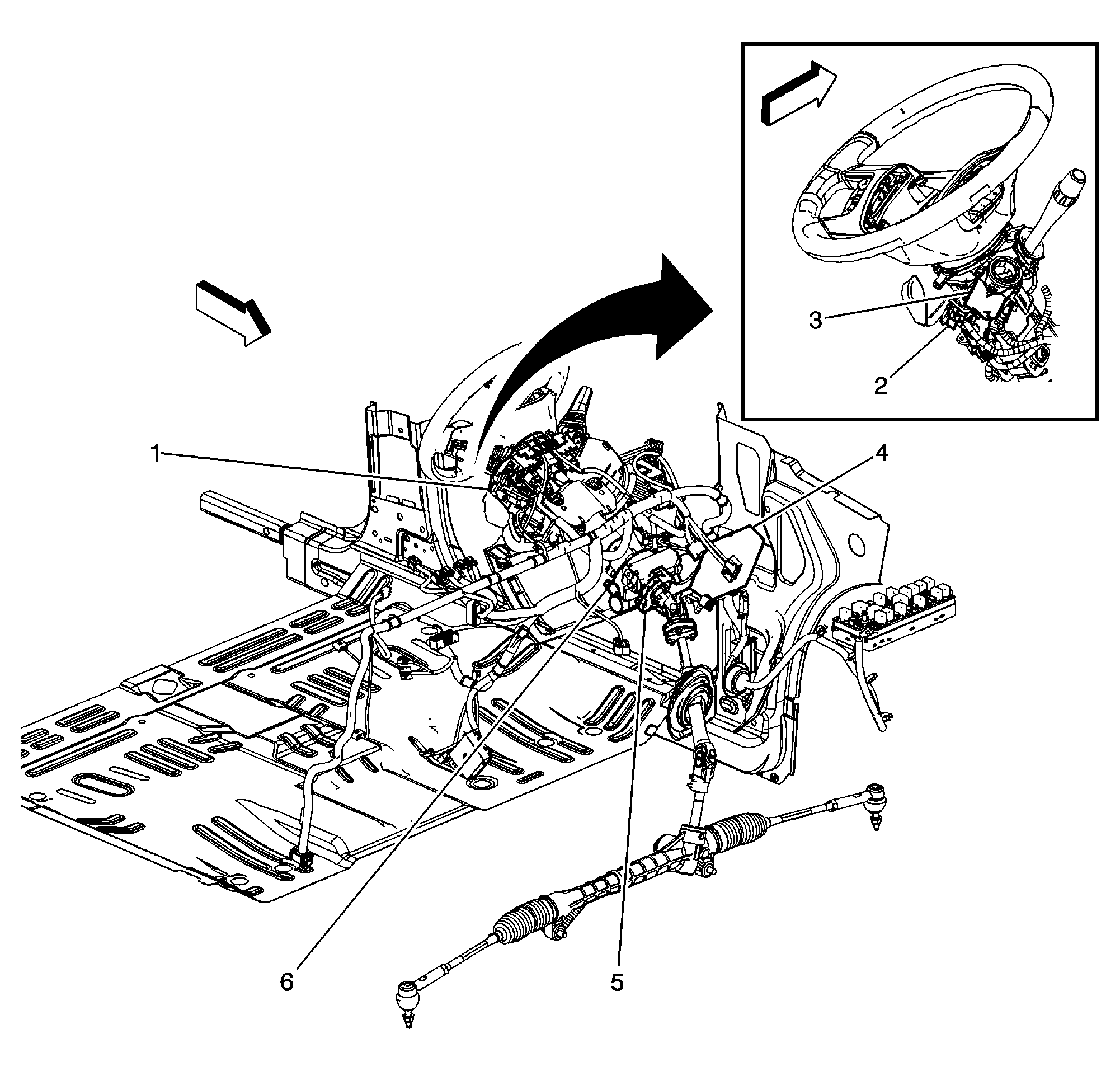 3
2
1
4
6
5