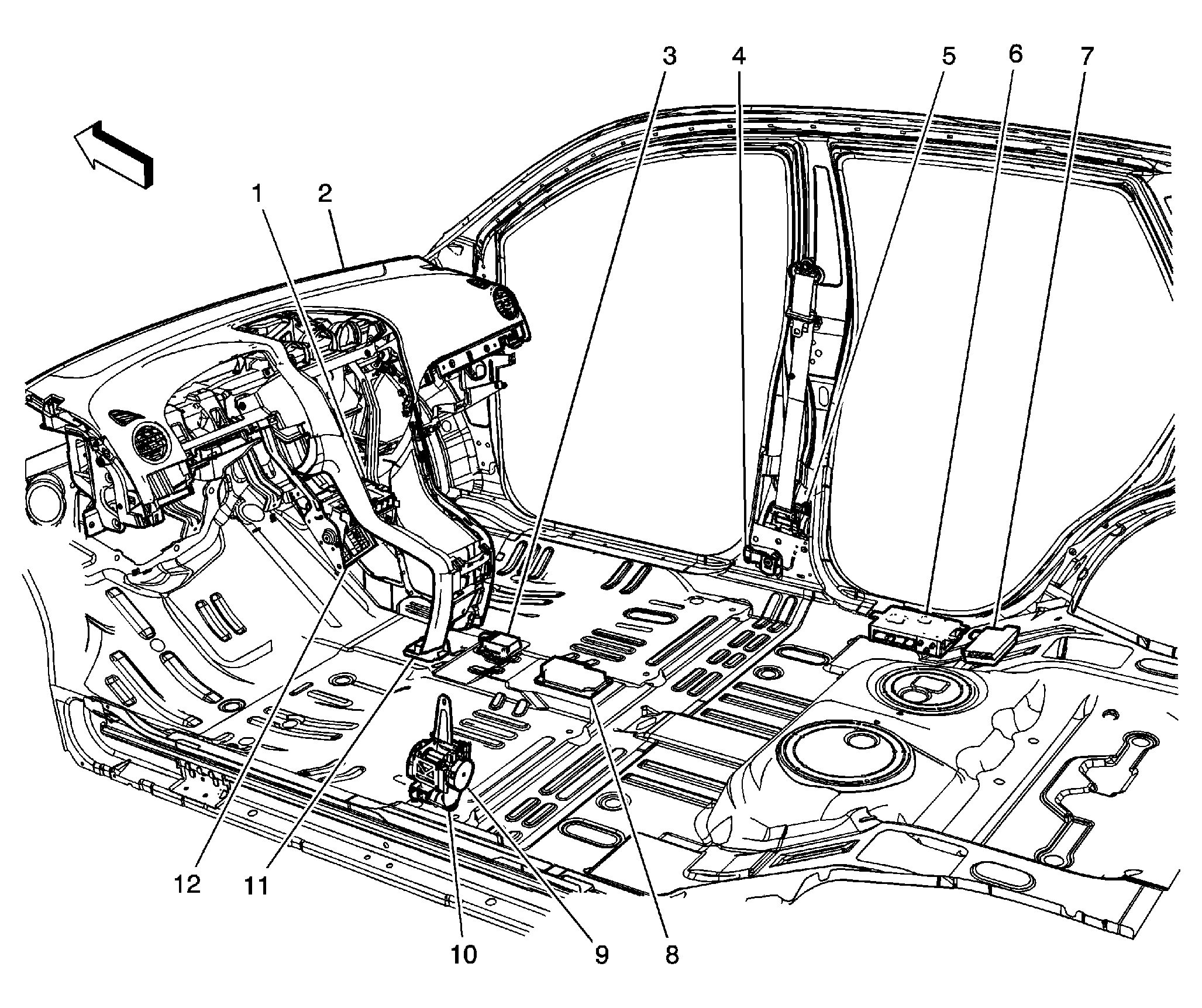 3
4
5
6
7
1
2
12
11
10
9
8