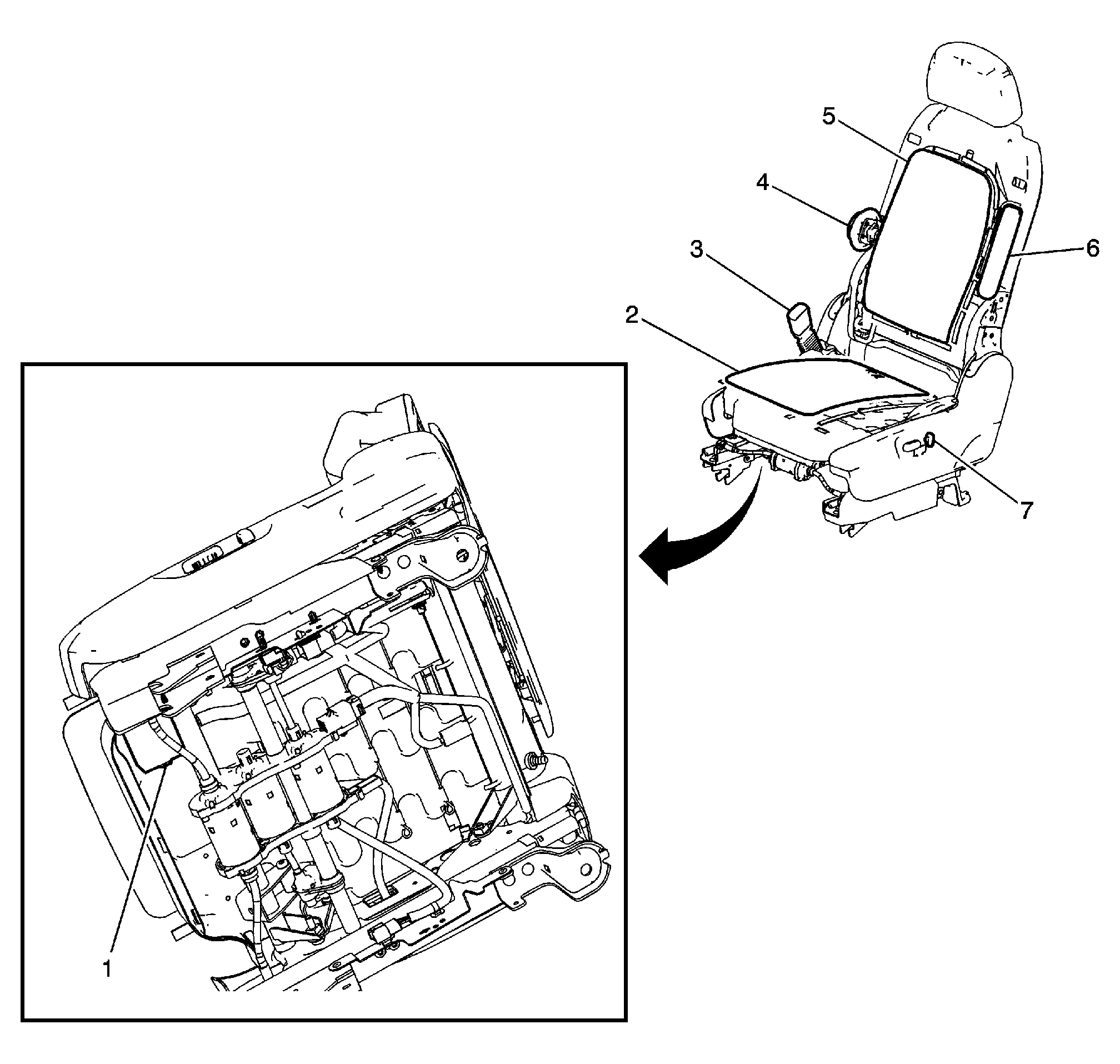 5
4
3
6
2
7
1