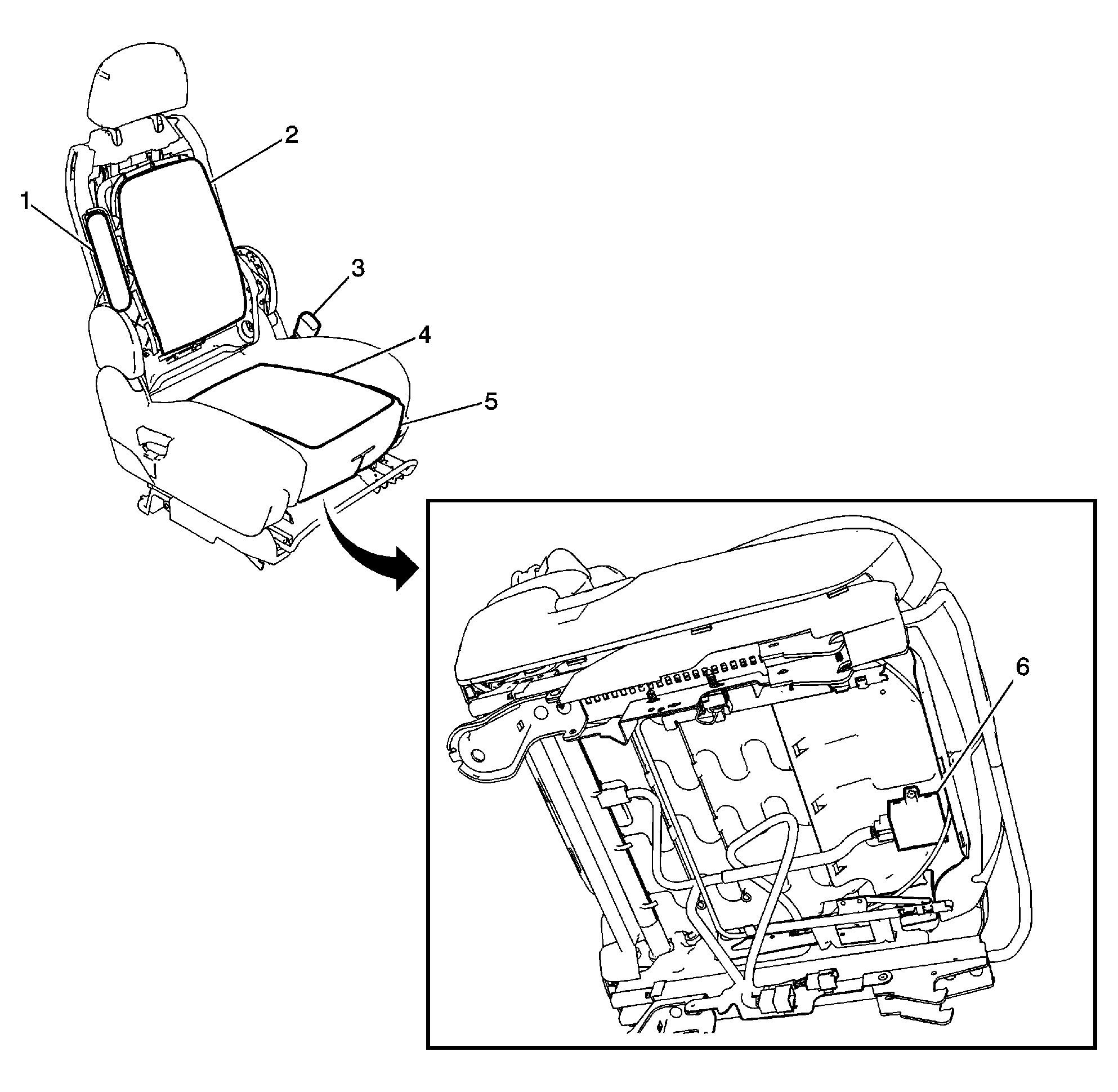 2
1
3
4
5
6