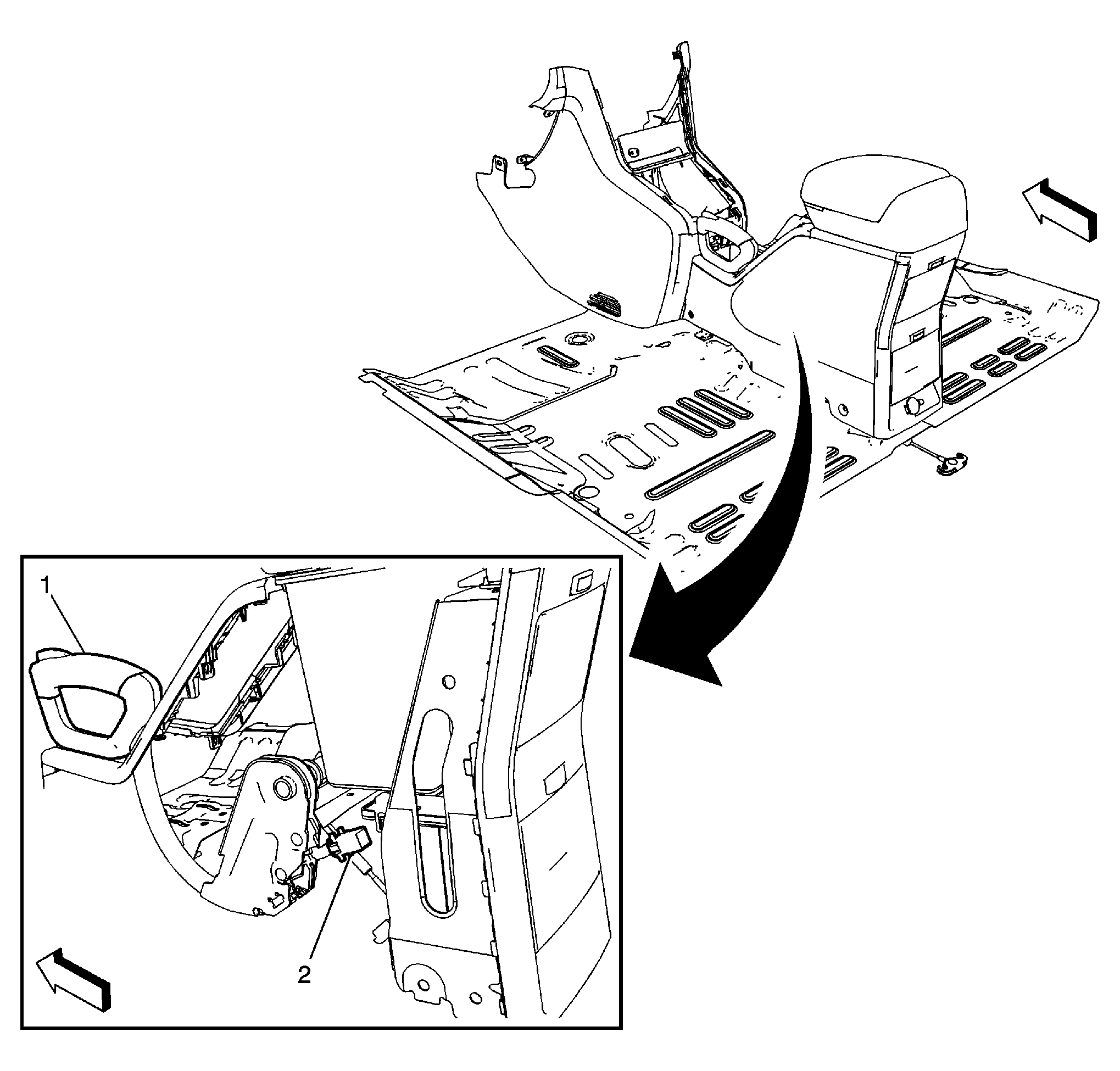 1

2