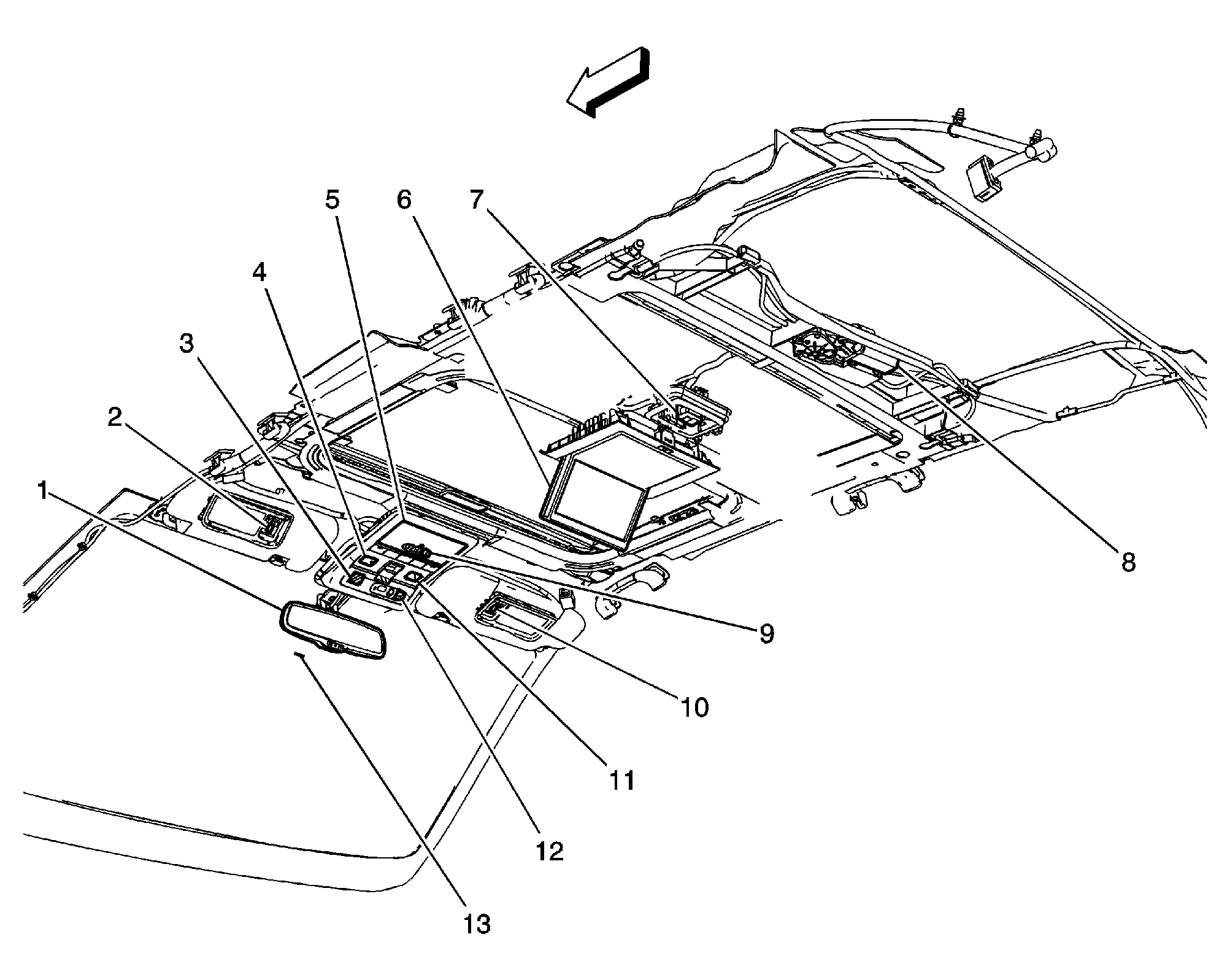 5
6
7
4
3
2
1
8
9
10
11
12
13