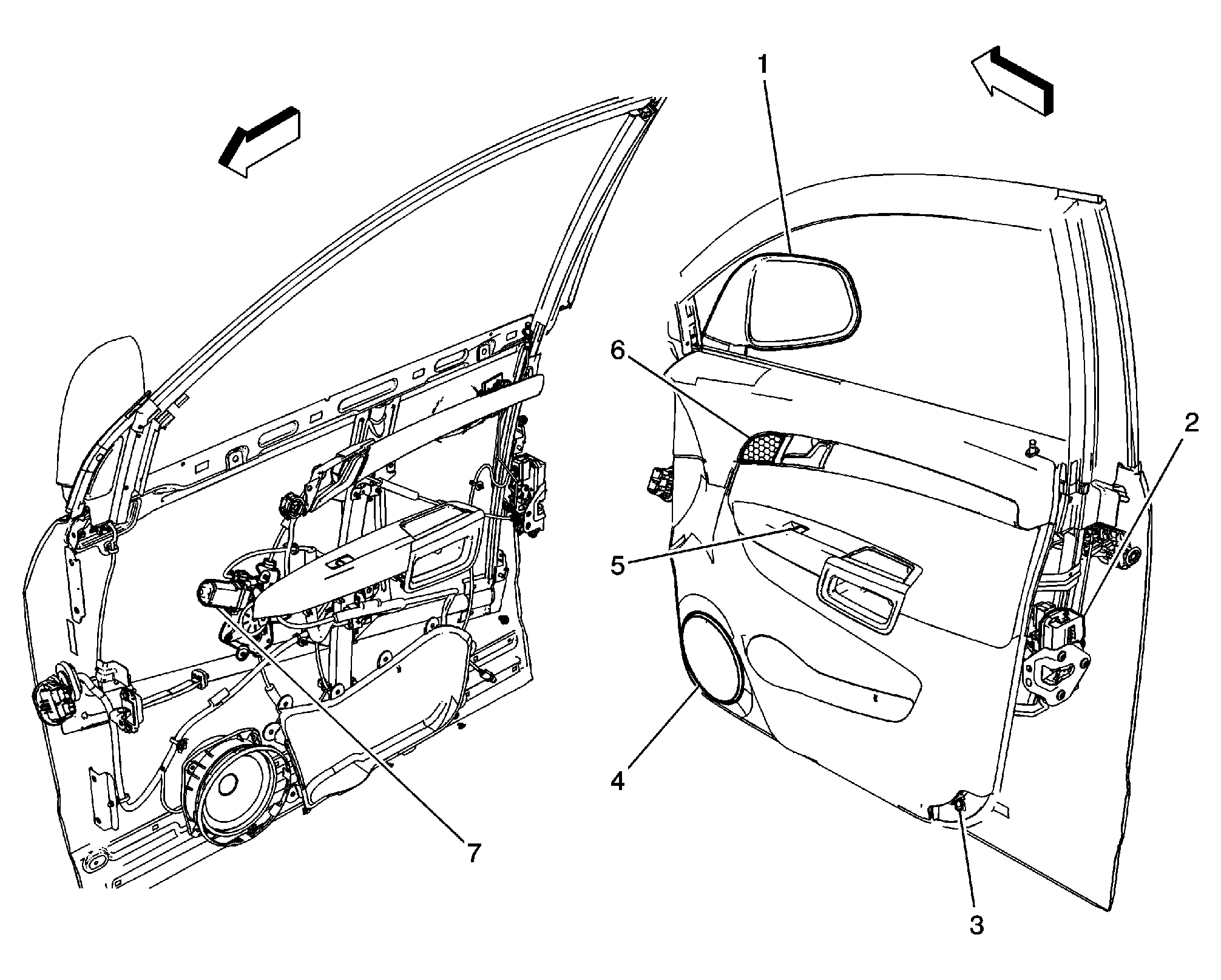 1
6
2
5
4
7
3