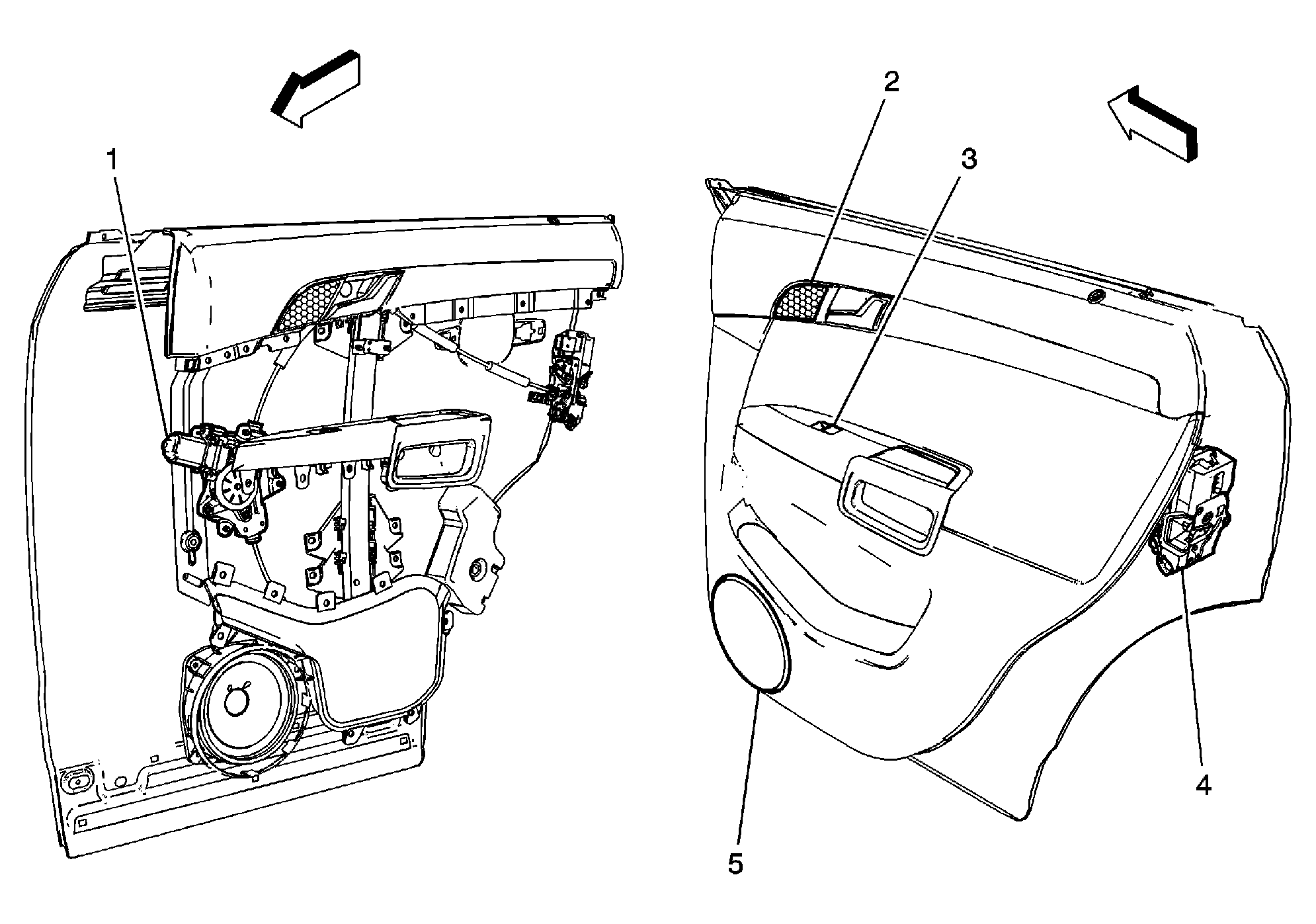 1
2
3
4
5