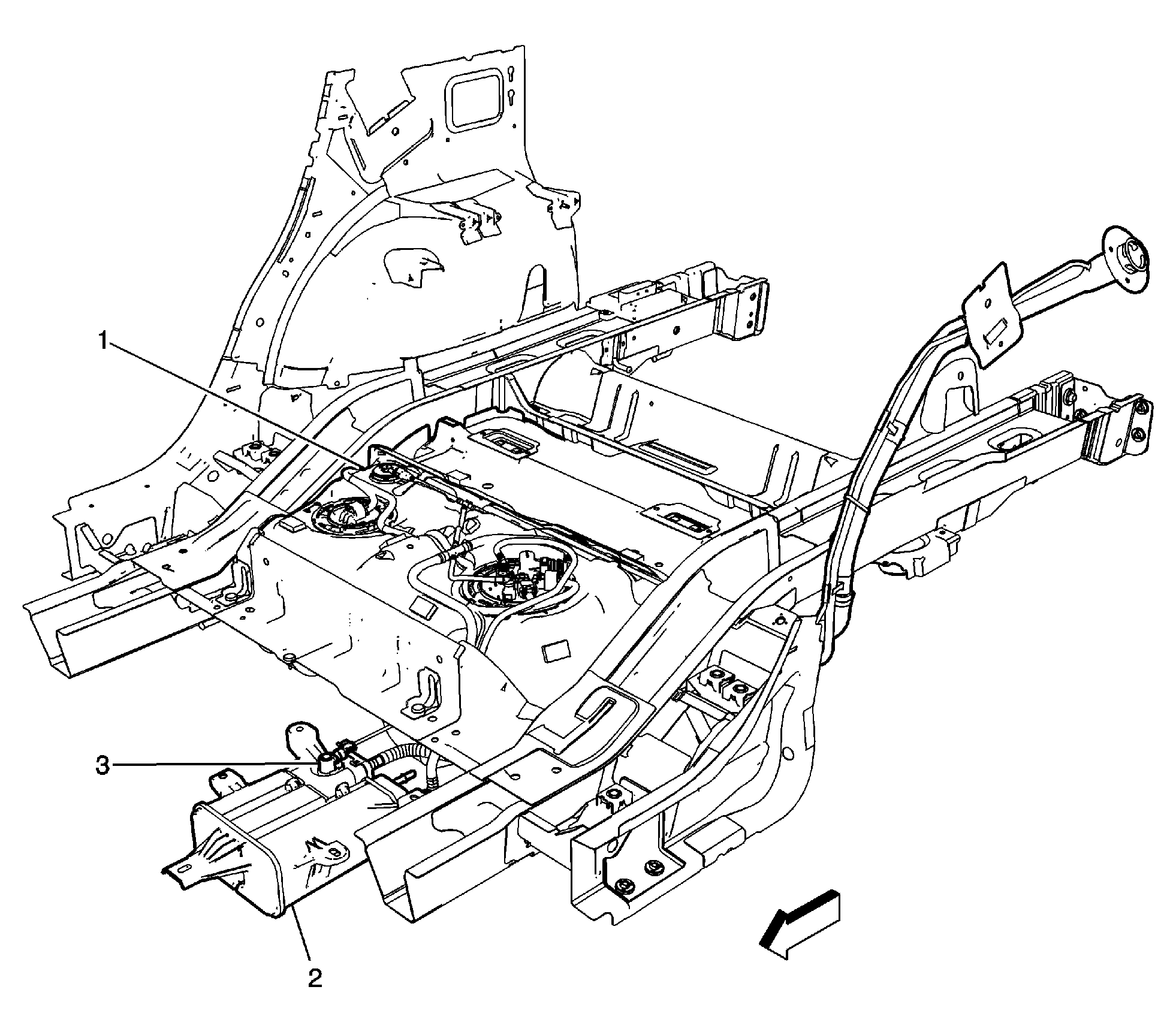 1

3

2