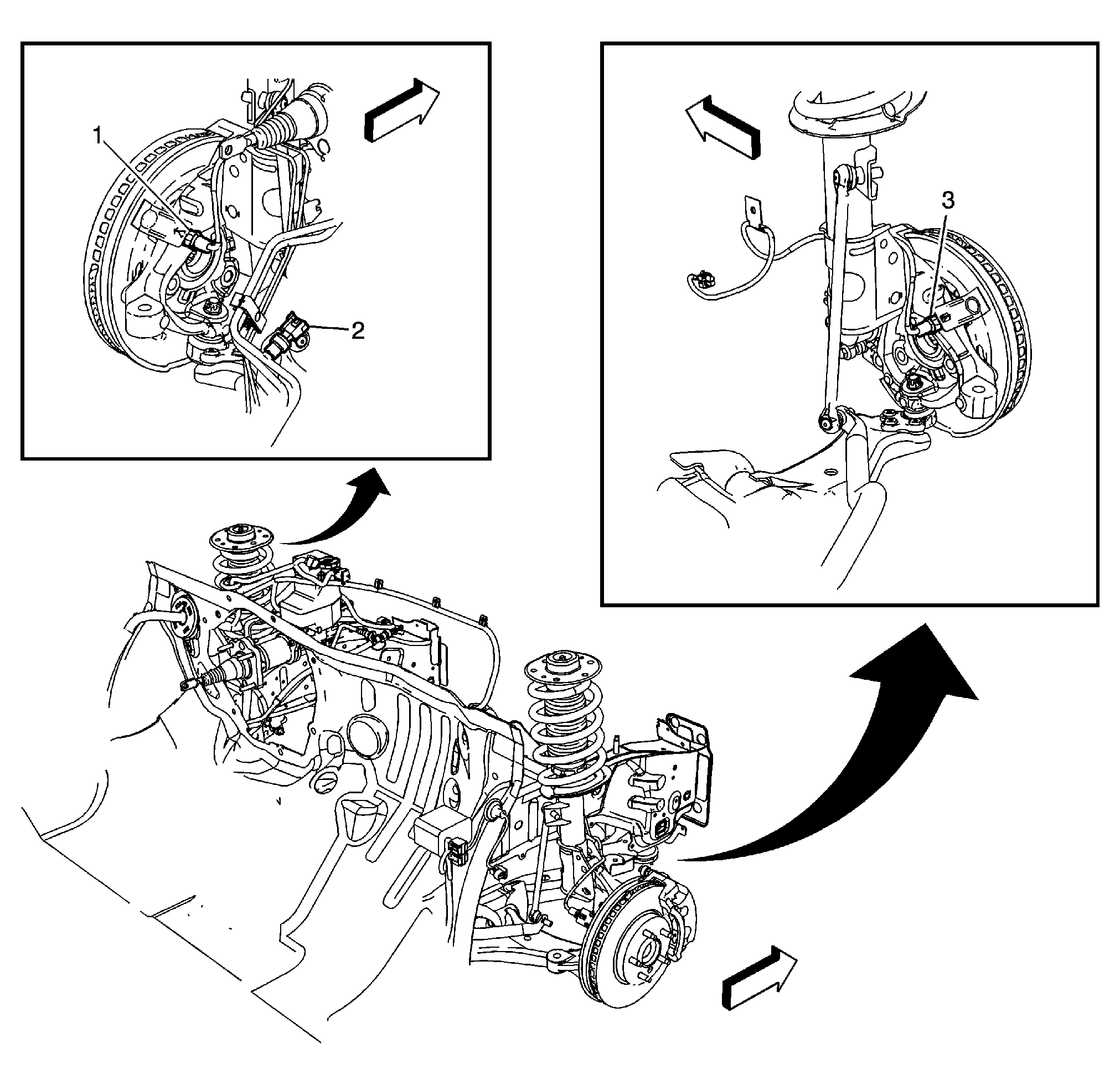 1

2

3