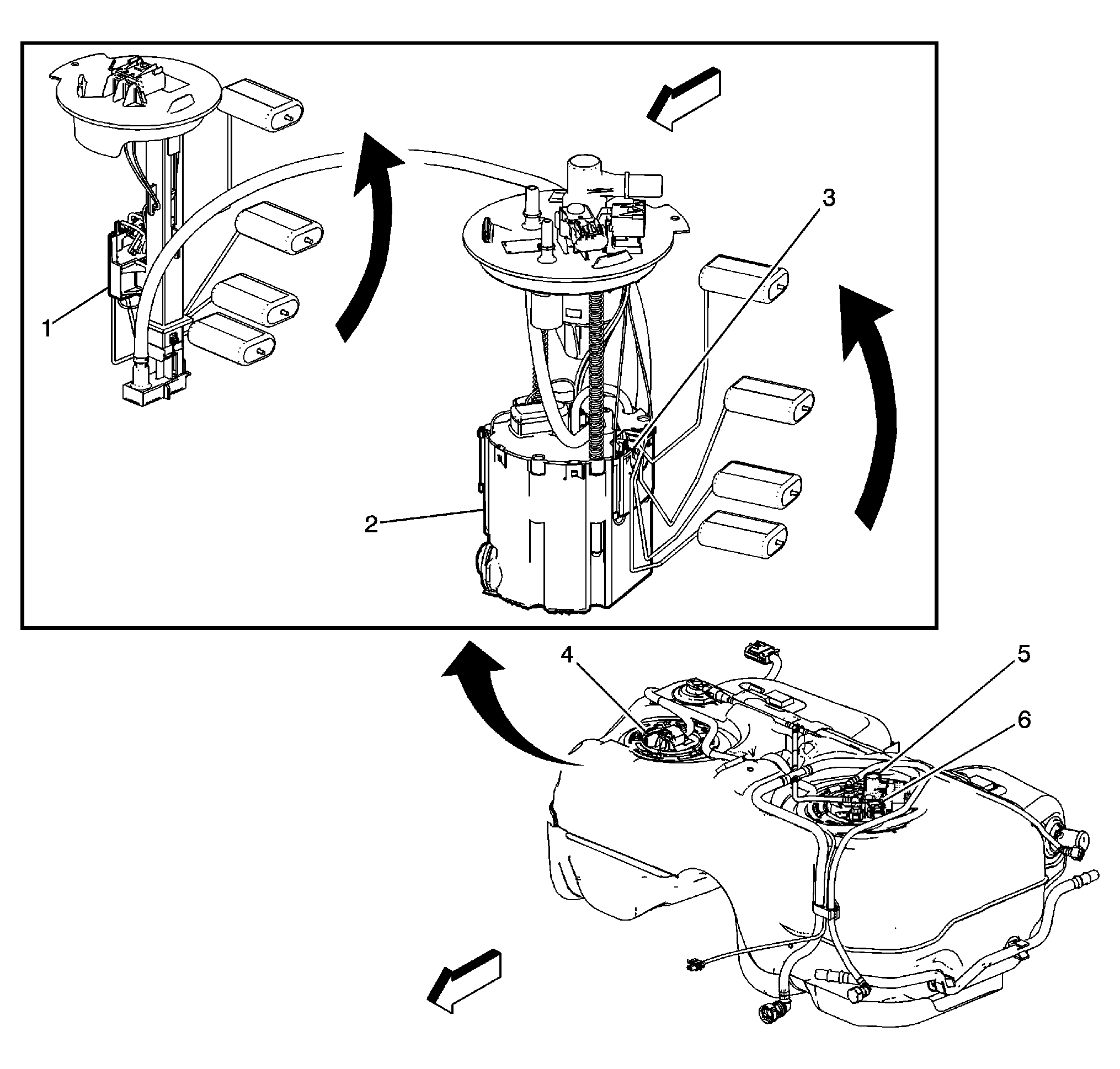 3
1
2
4
5
6