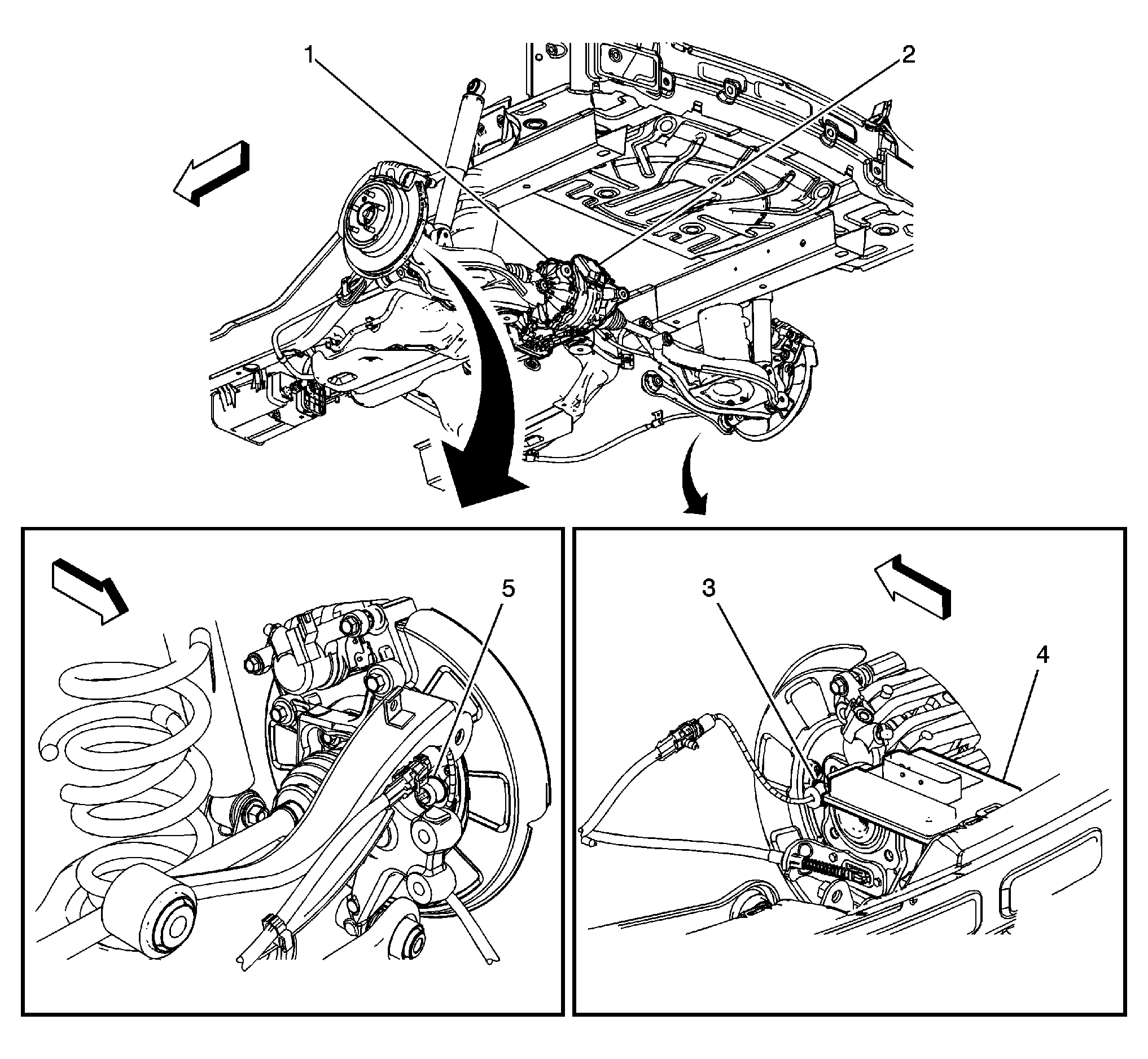 1
2
5
3
4