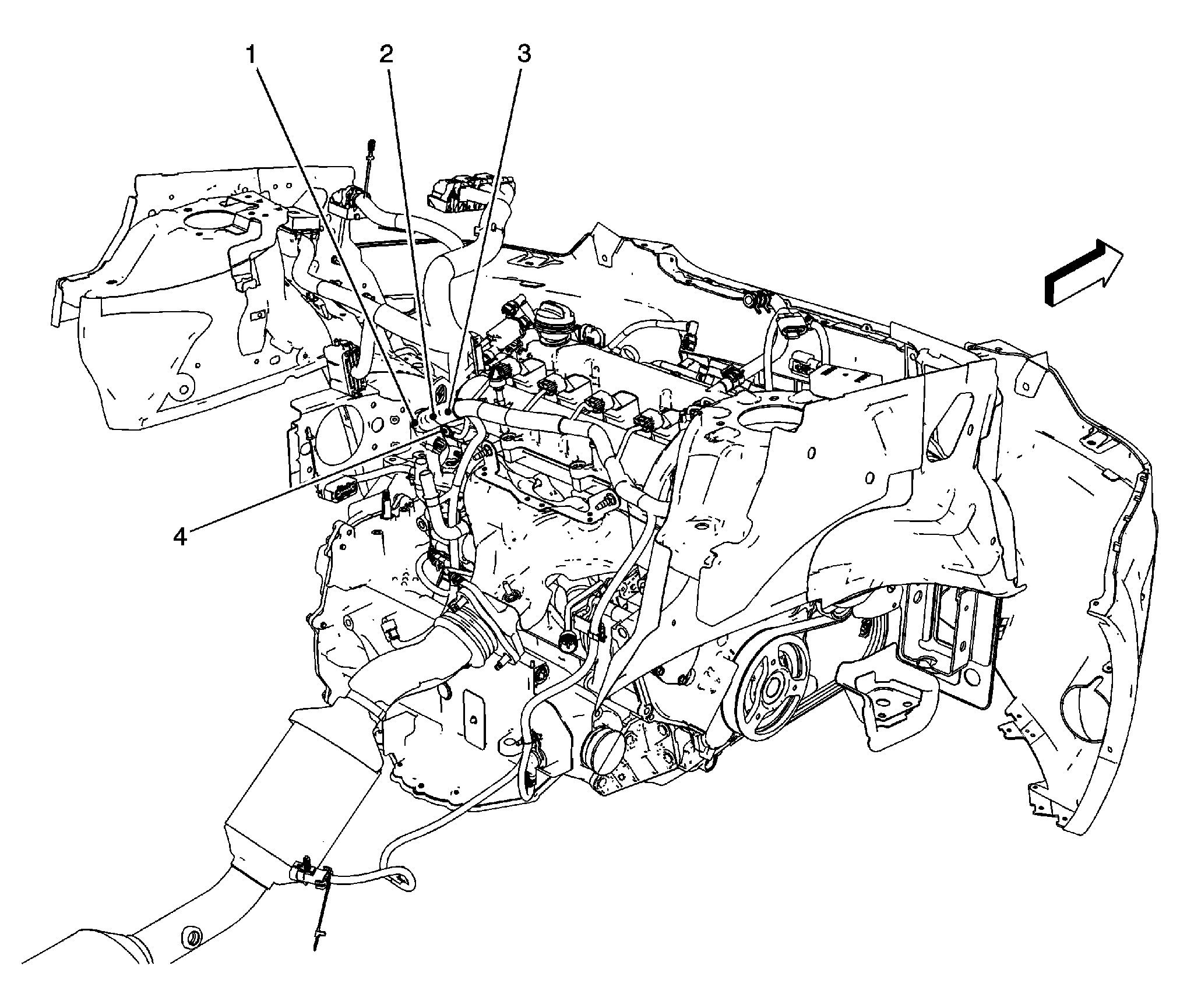 1
2
3
4