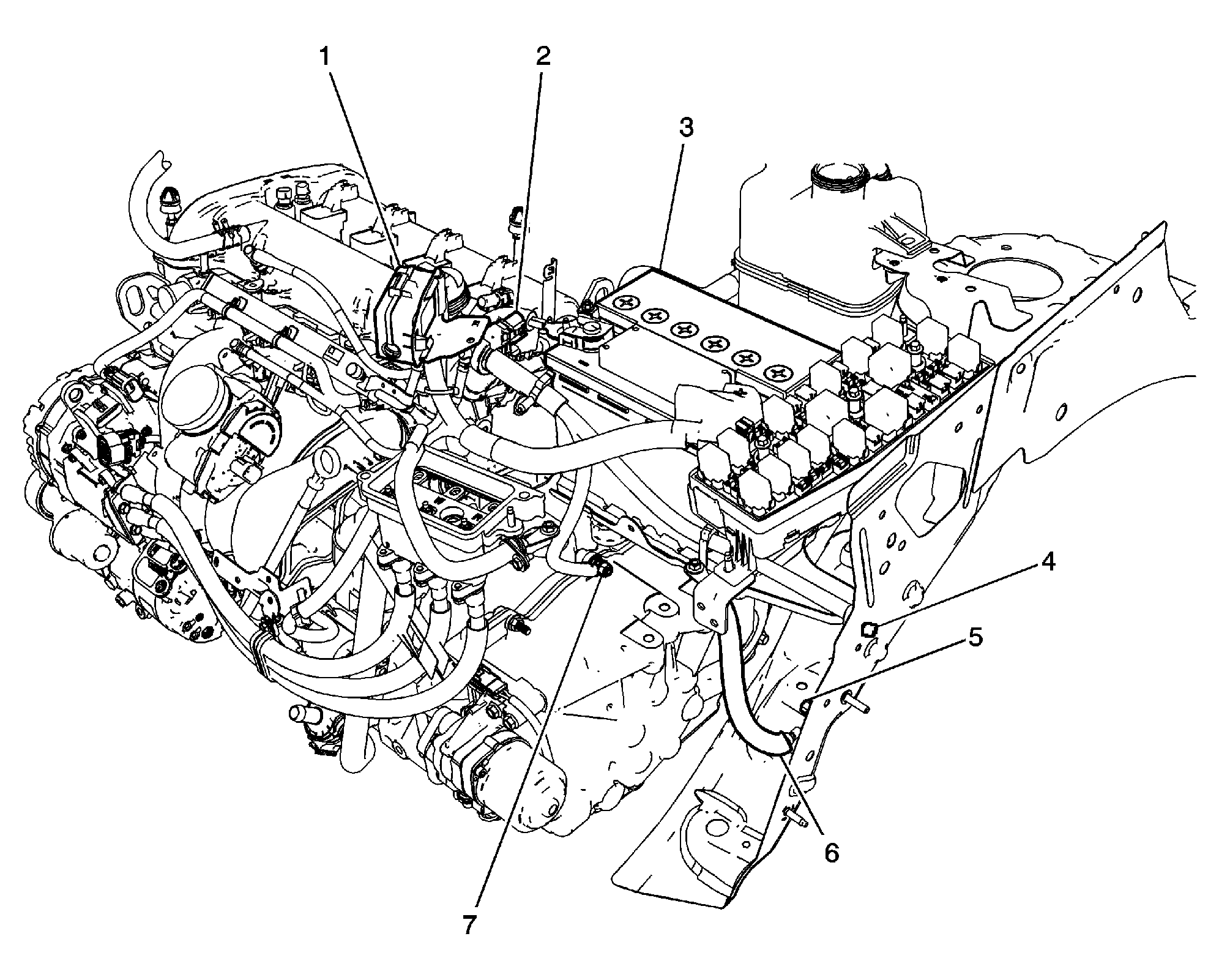 1
2
3
4
5
6
7