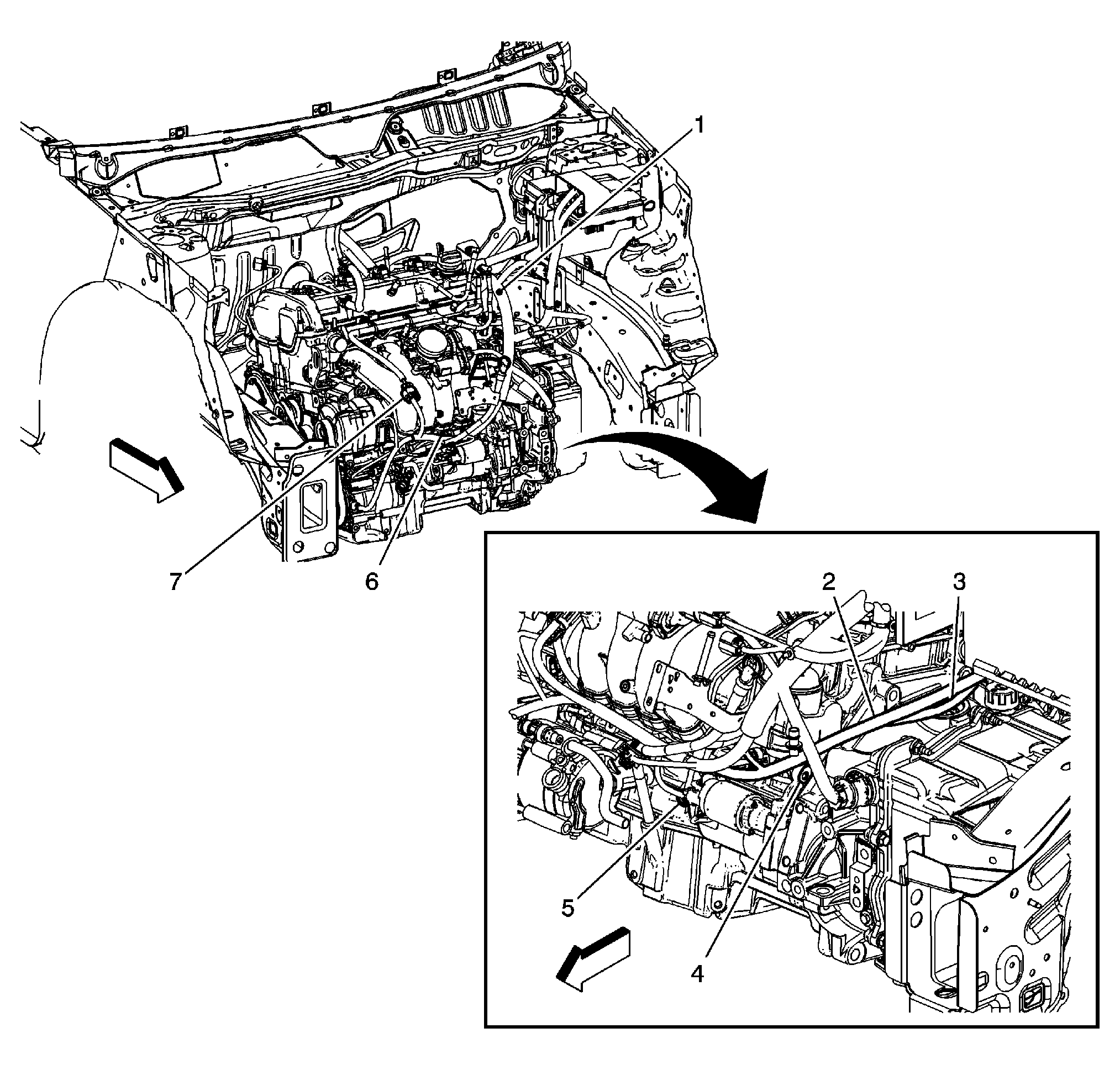 1
7
6
2
3
5
4