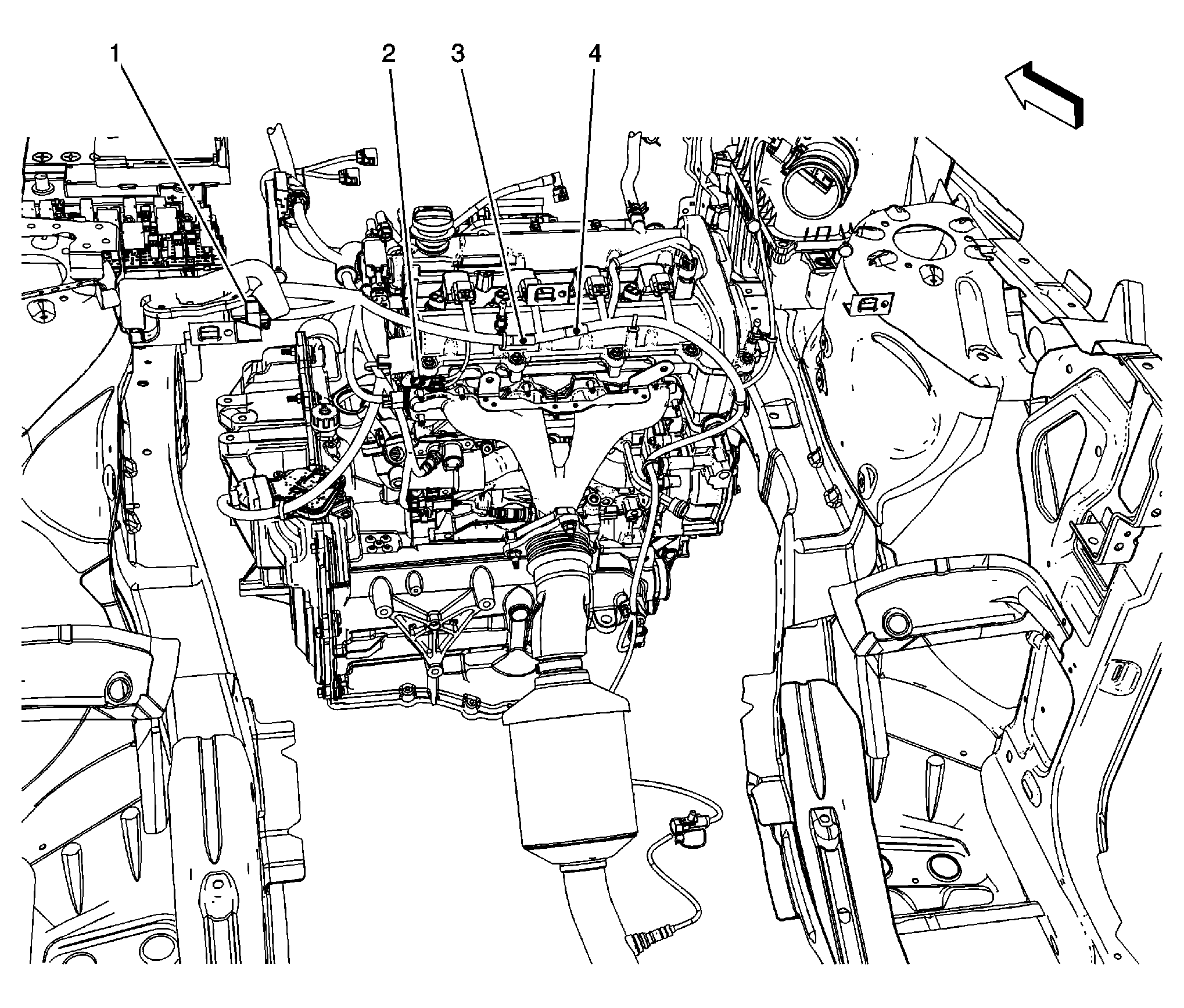 1 2 3 4