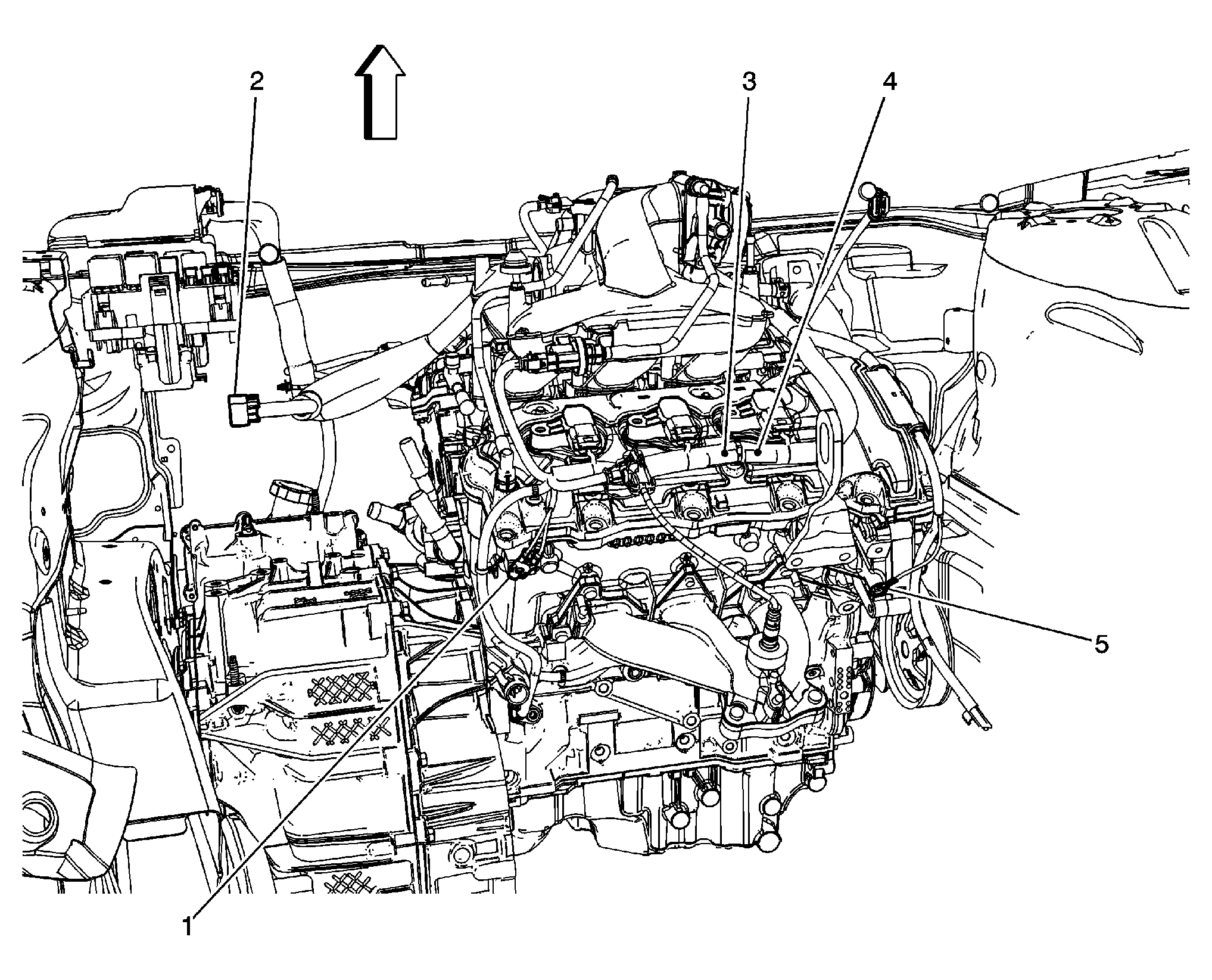 2

3

4

5

1