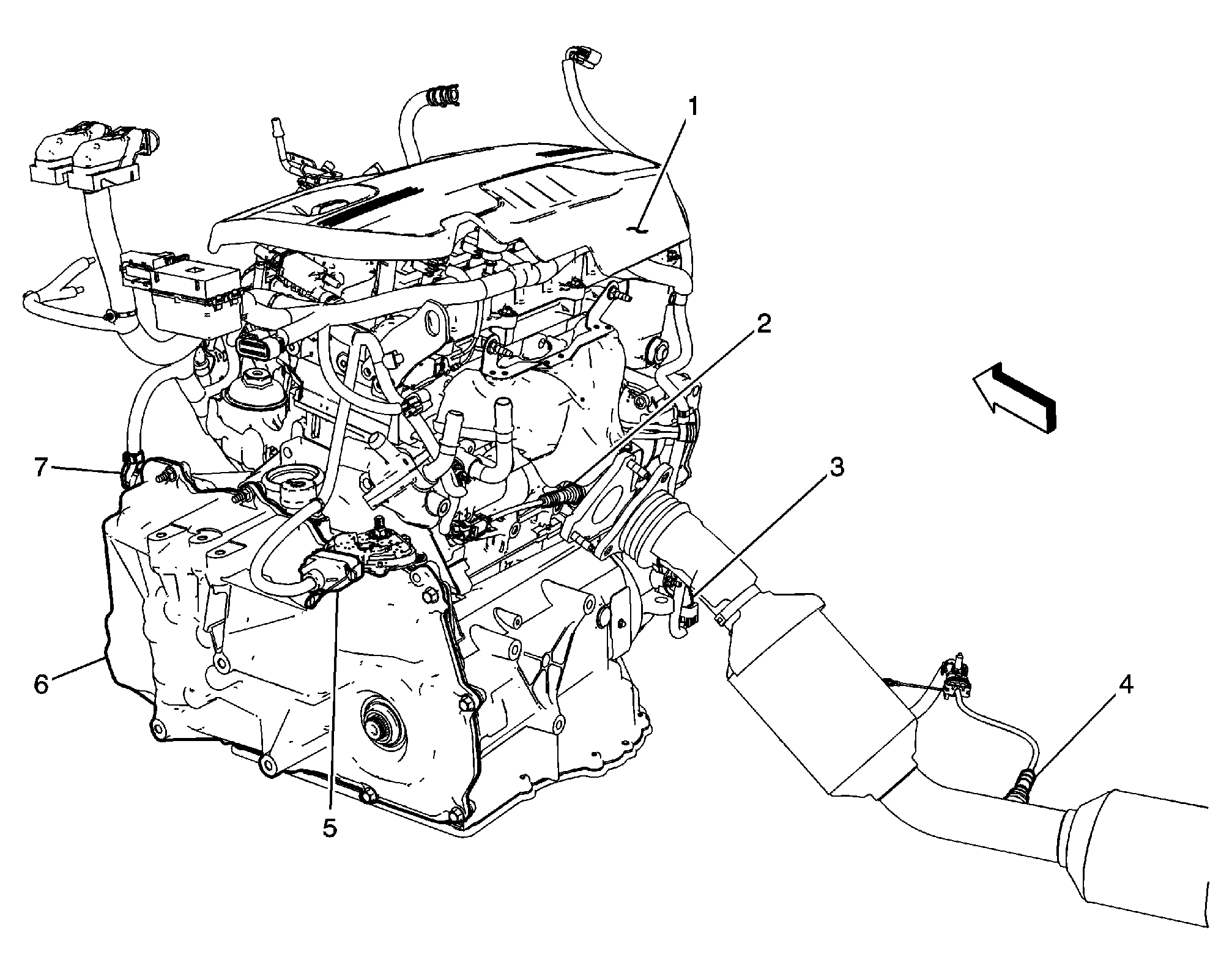 1
2
3
7
6
5
4