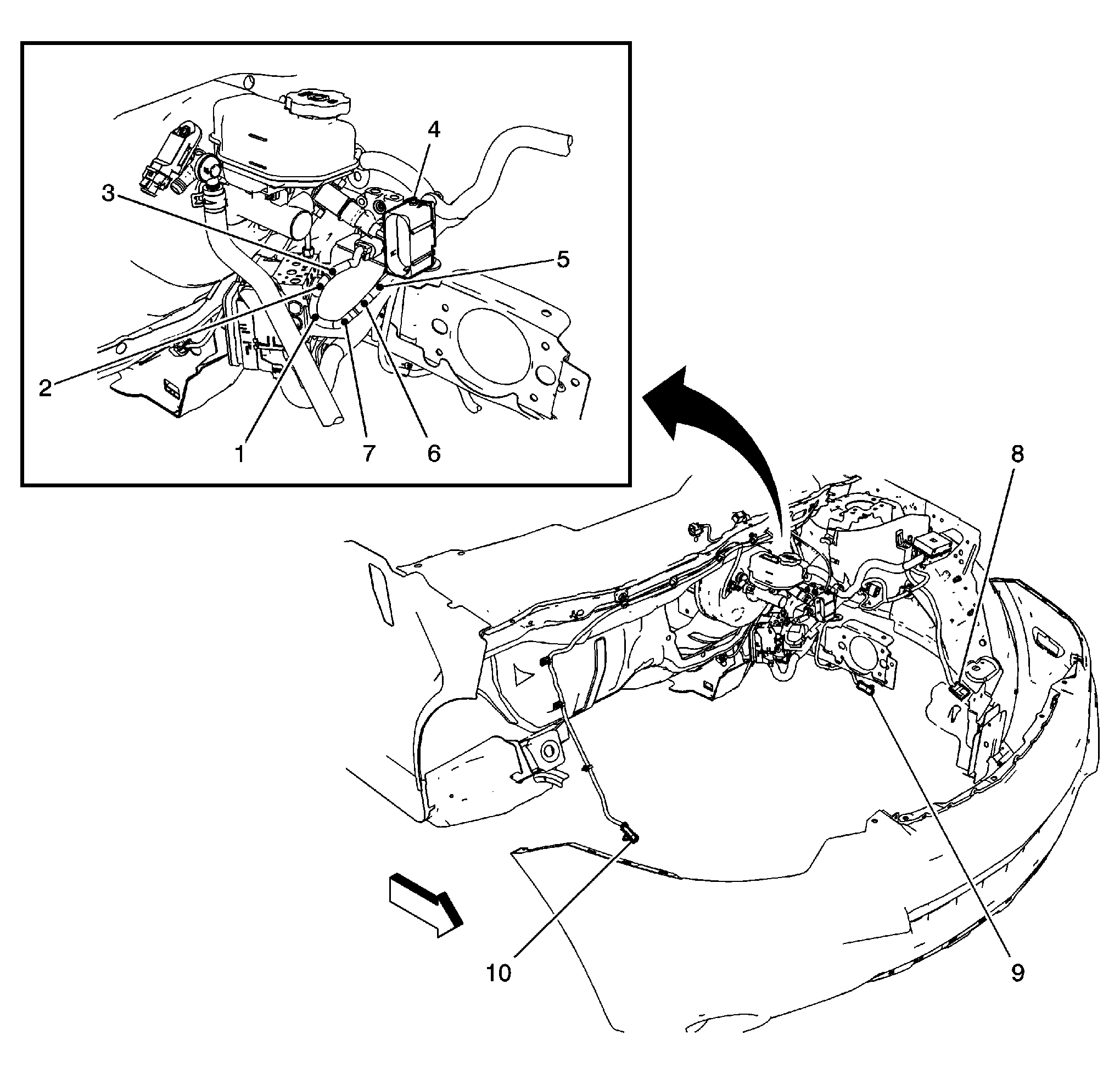 4
3
5
2
1
7
6
8
10
9