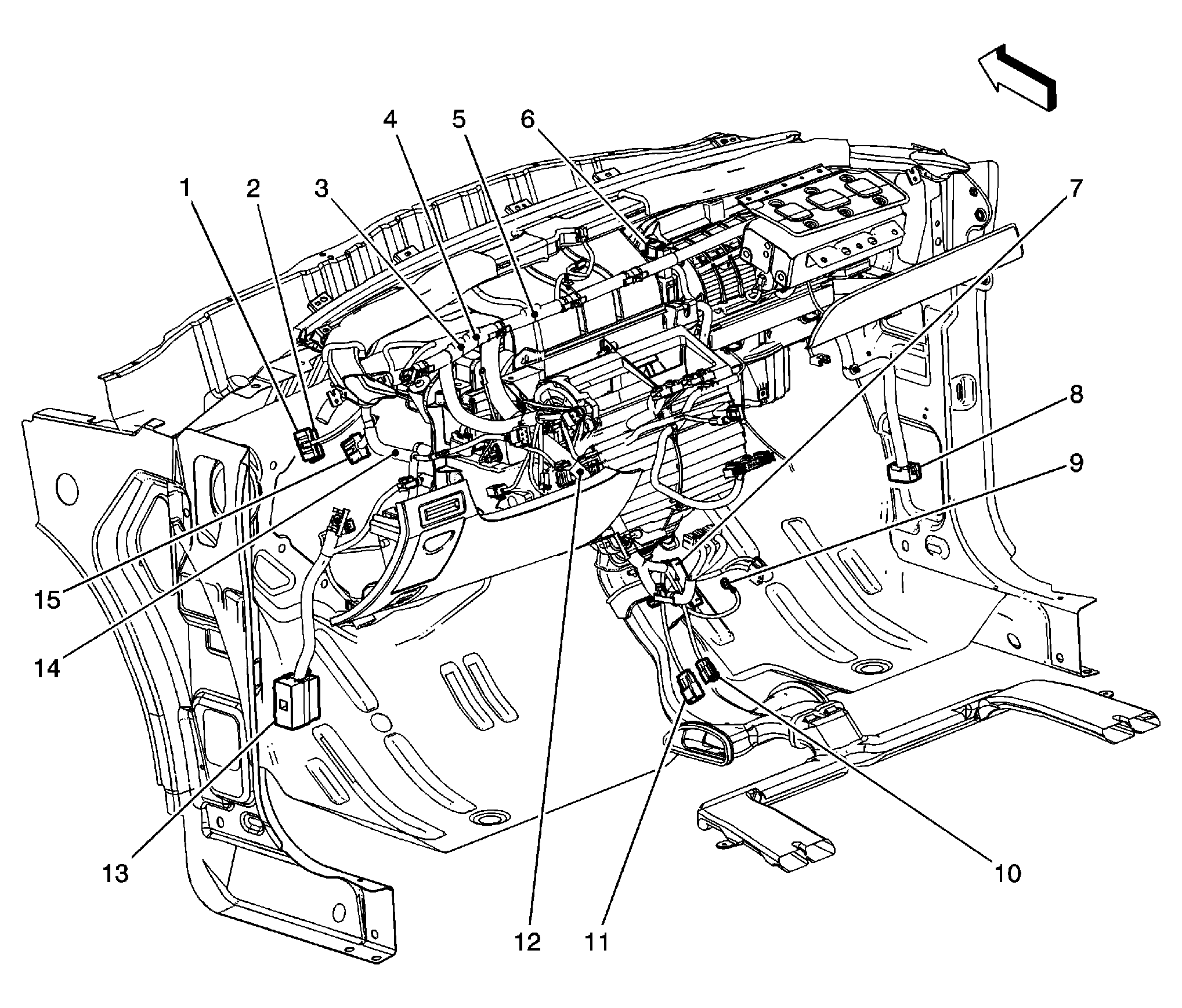 4 5 6
1 2 3
7
8
9
15
14
13
12 11
10